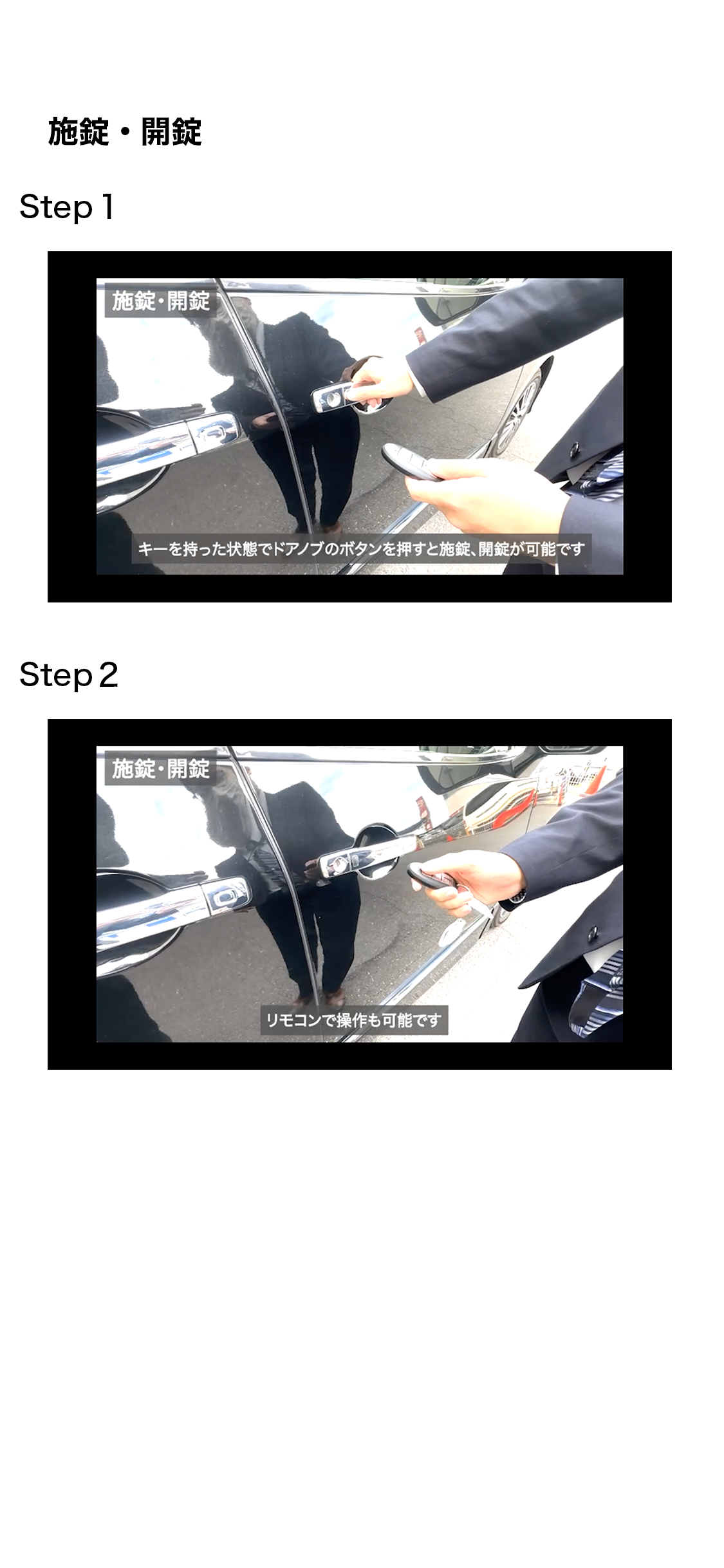 施錠・開錠

Step 1

施錠・開錠

キーを持った状態でドアノブのボタンを押すと施錠、開錠が可能です

Step 2

施錠・開錠

リモコンで操作も可能です