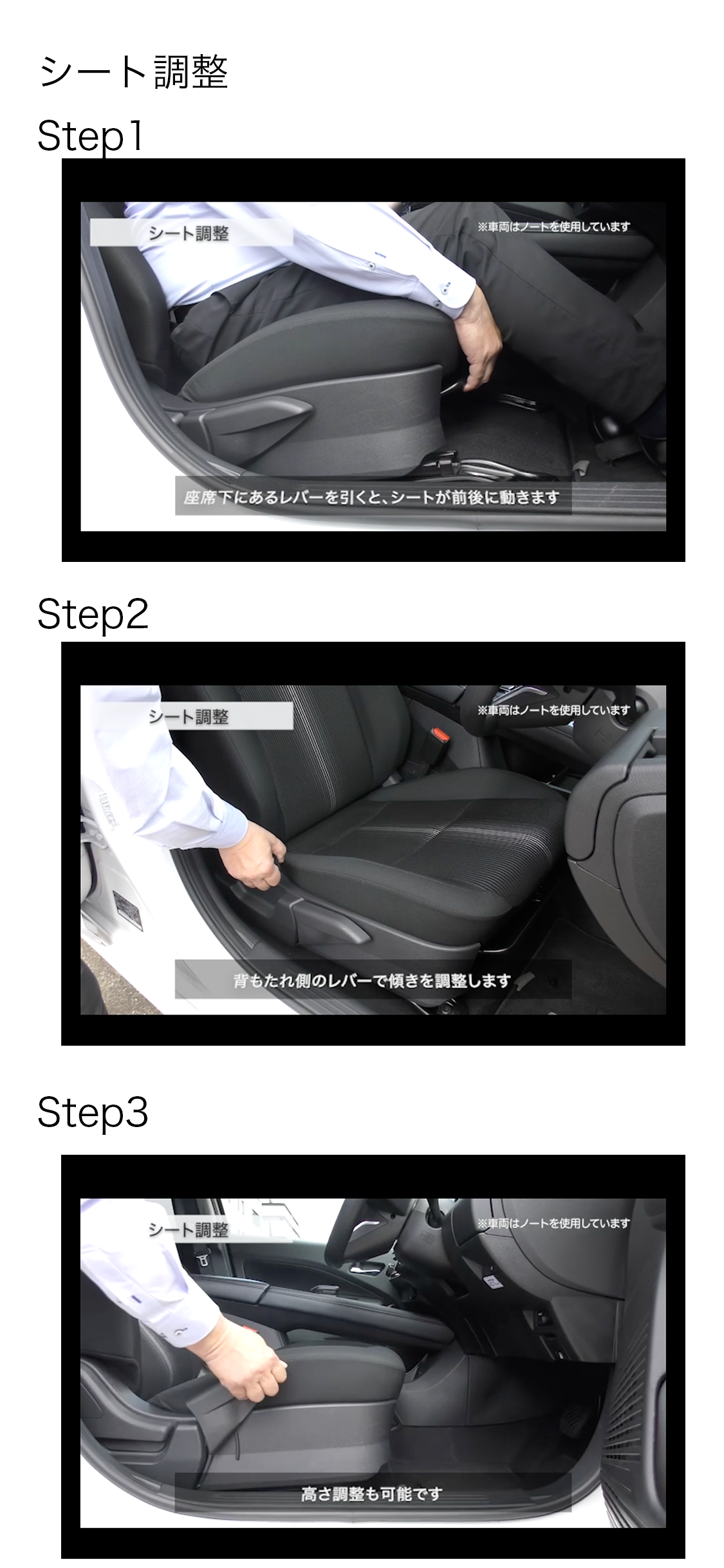 シート調整

Step1

シート調整

※車両はノートを使用しています

座席下にあるレバーを引くと、シートが前後に動きます

Step2

シート調整

※車両はノートを使用しています

背もたれ側のレバーで傾きを調整します

Step3

シート調整

※車両はノートを使用しています

高さ調整も可能です