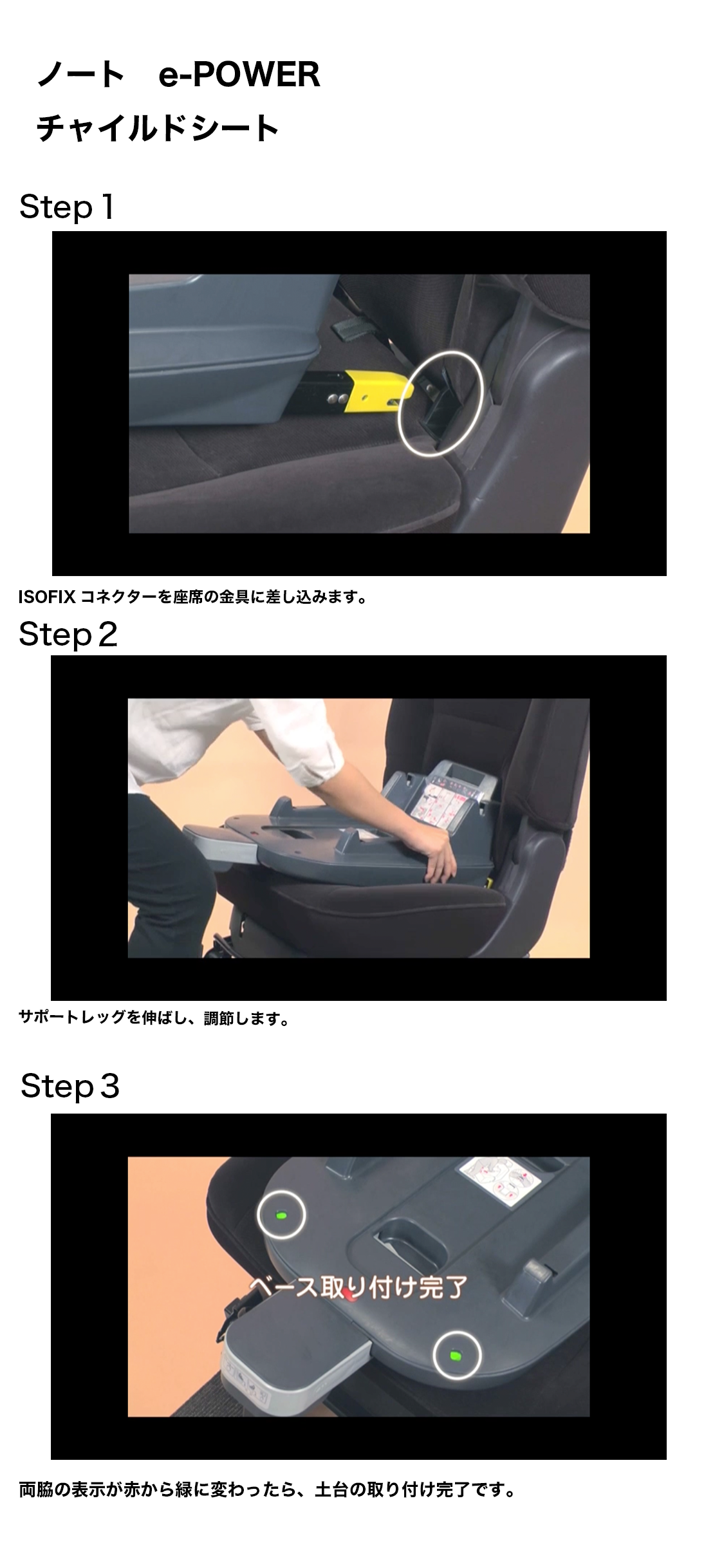 ノート　e-POWER

チャイルドシート

Step 1

ISOFIX コネクターを座席の金具に差し込みます。

Step 2

サポートレッグを伸ばし、調節します。

Step 3

ベース取り付け完了

両脇の表示が赤から緑に変わったら、土台の取り付け完了です。