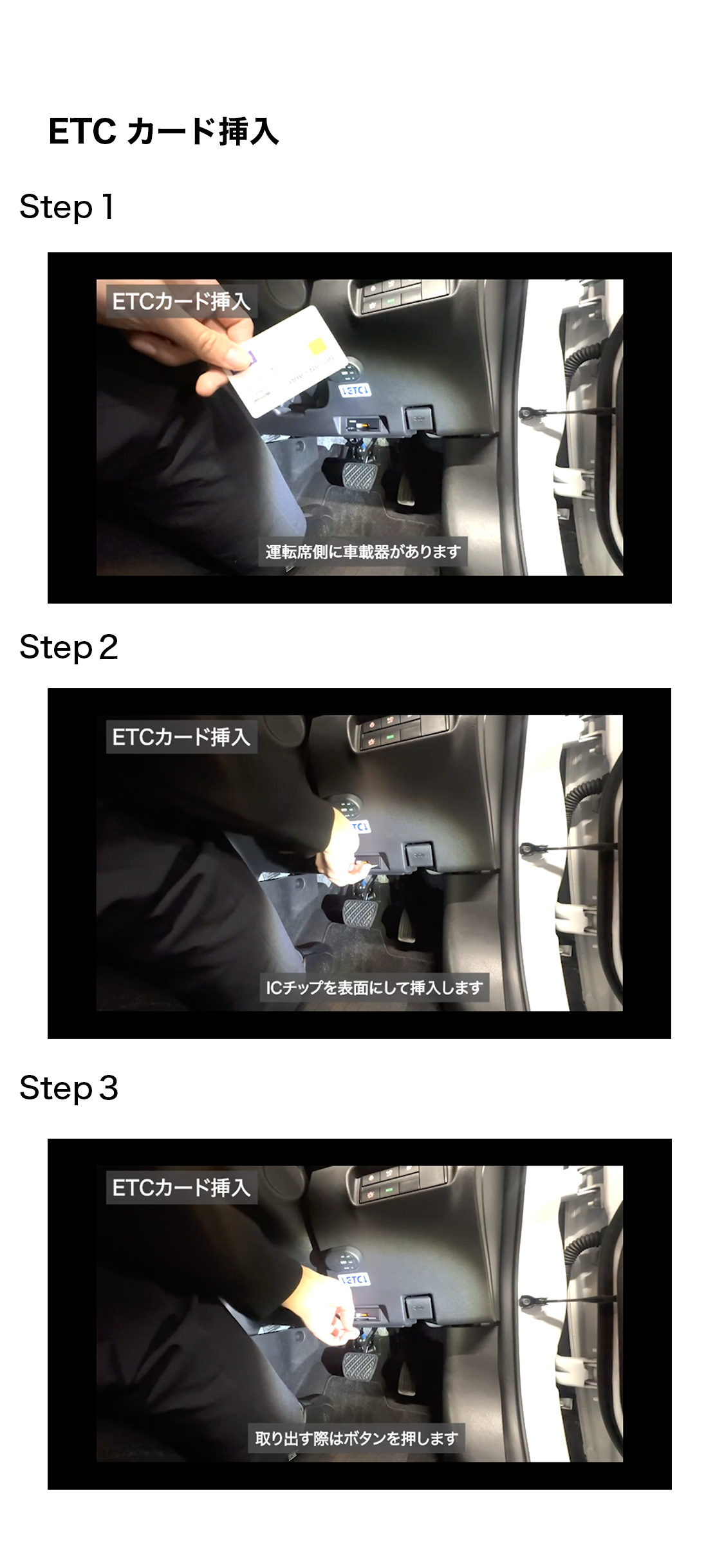 ETC カード挿入

Step 1

ETCカード挿入

ETC

運転席側に車載器があります

Step 2

ETCカード挿入

ICチップを表面にして挿入します

Step 3

ETCカード挿入

ETC

取り出す際はボタンを押します