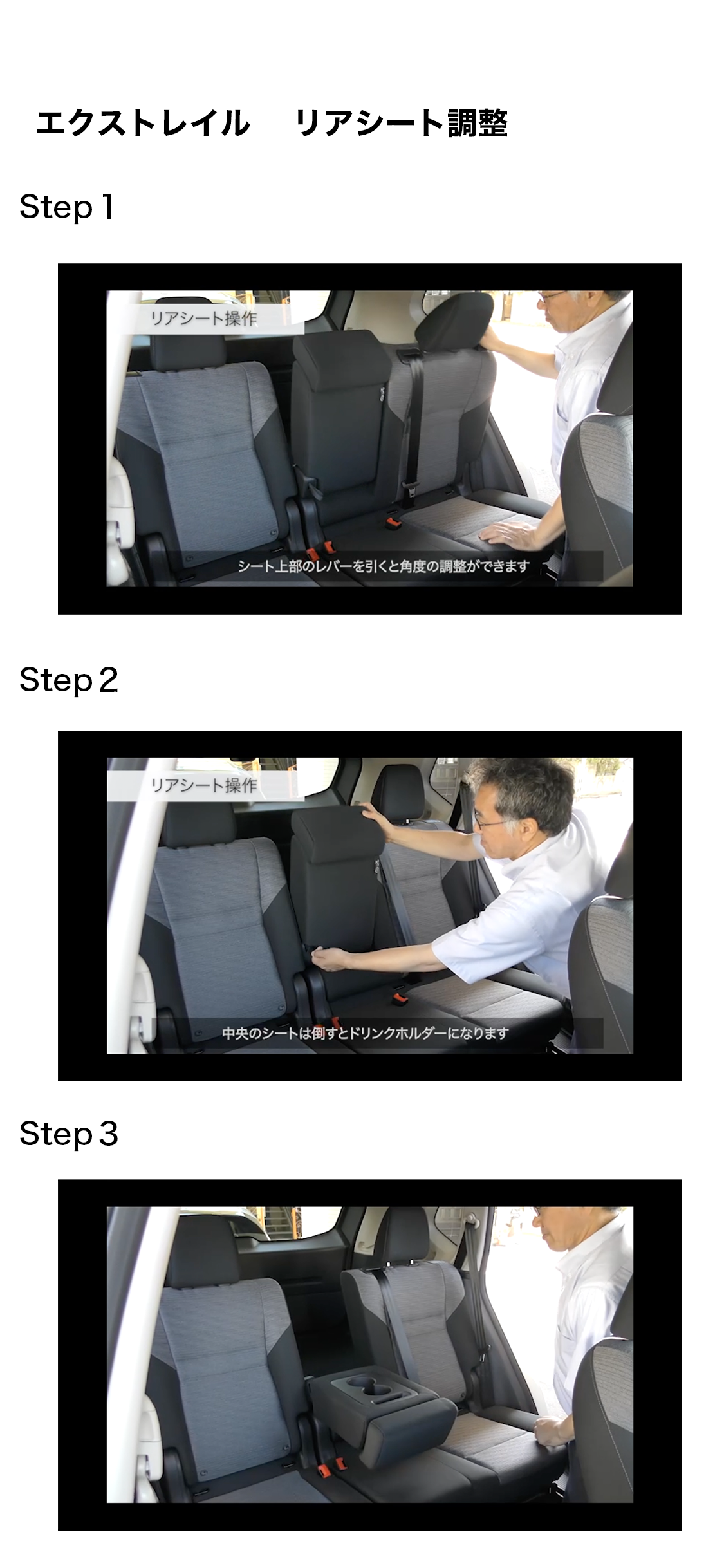 エクストレイル　リアシート調整

Step 1

リアシート操作

シート上部のレバーを引くと角度の調整ができます

Step 2

リアシート操作

中央のシートは倒すとドリンクホルダーになります

Step 3