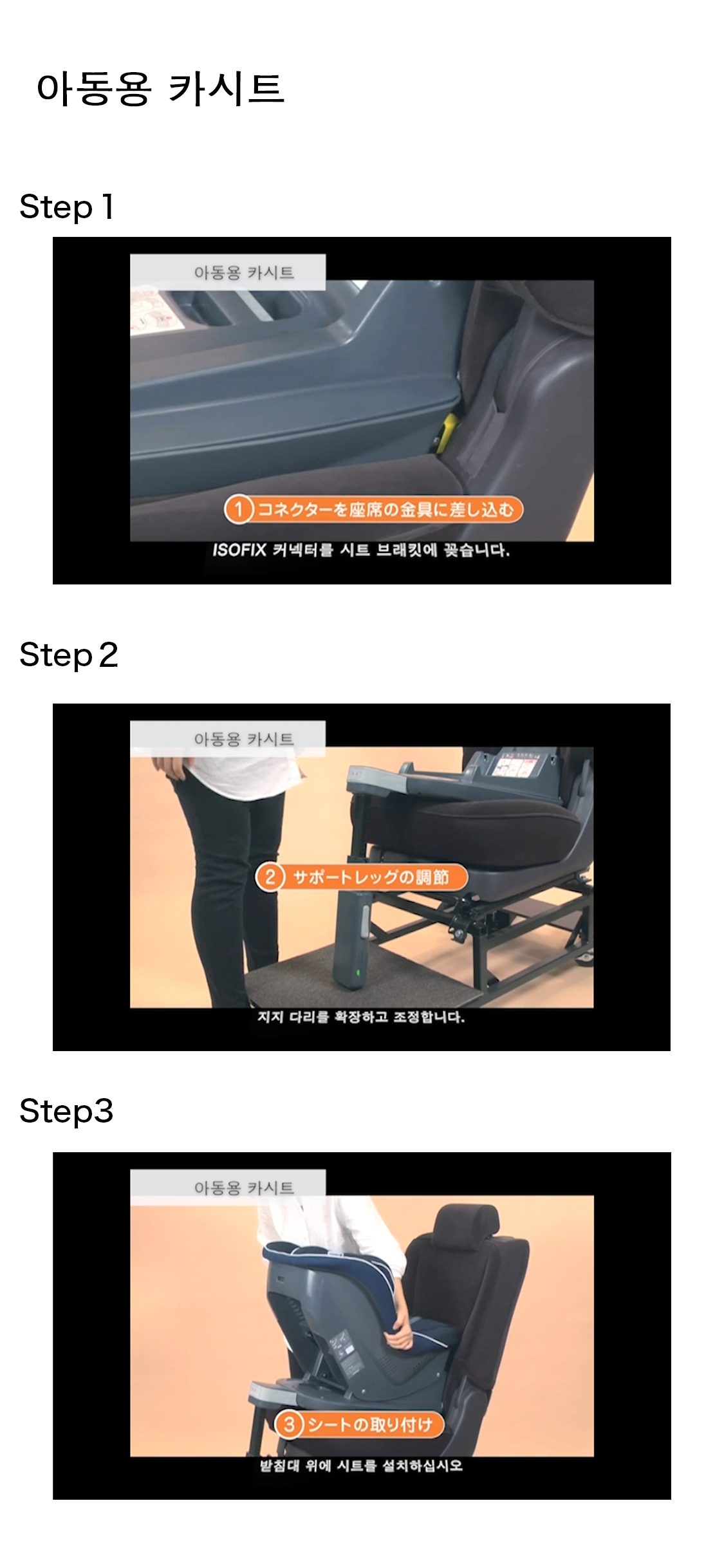 아동용 카시트

Step 1

아동용 카시트

1 コネクターを座席の金具に差し込む

ISOFIX 커넥터를 시트 브래킷에 꽂습니다.

Step 2

아동용 카시트

2 サポートレッグの調節

지지 다리를 확장하고 조정합니다.

Step3

아동용 카시트

3 シートの取り付け

받침대 위에 시트를 설치하십시오