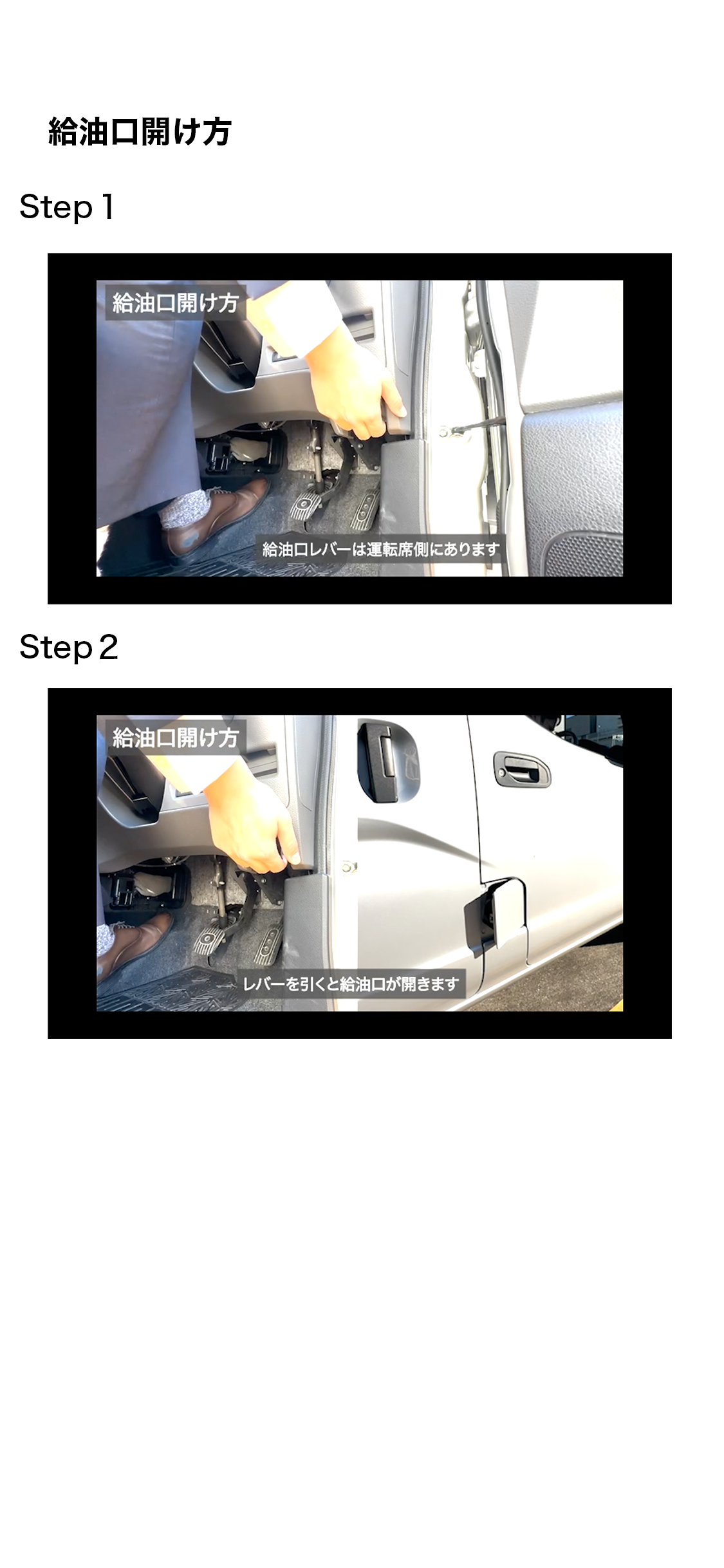 給油口開け方

Step 1

給油口開け方

給油口レバーは運転席側にあります

Step 2

給油口開け方

レバーを引くと給油口が開きます