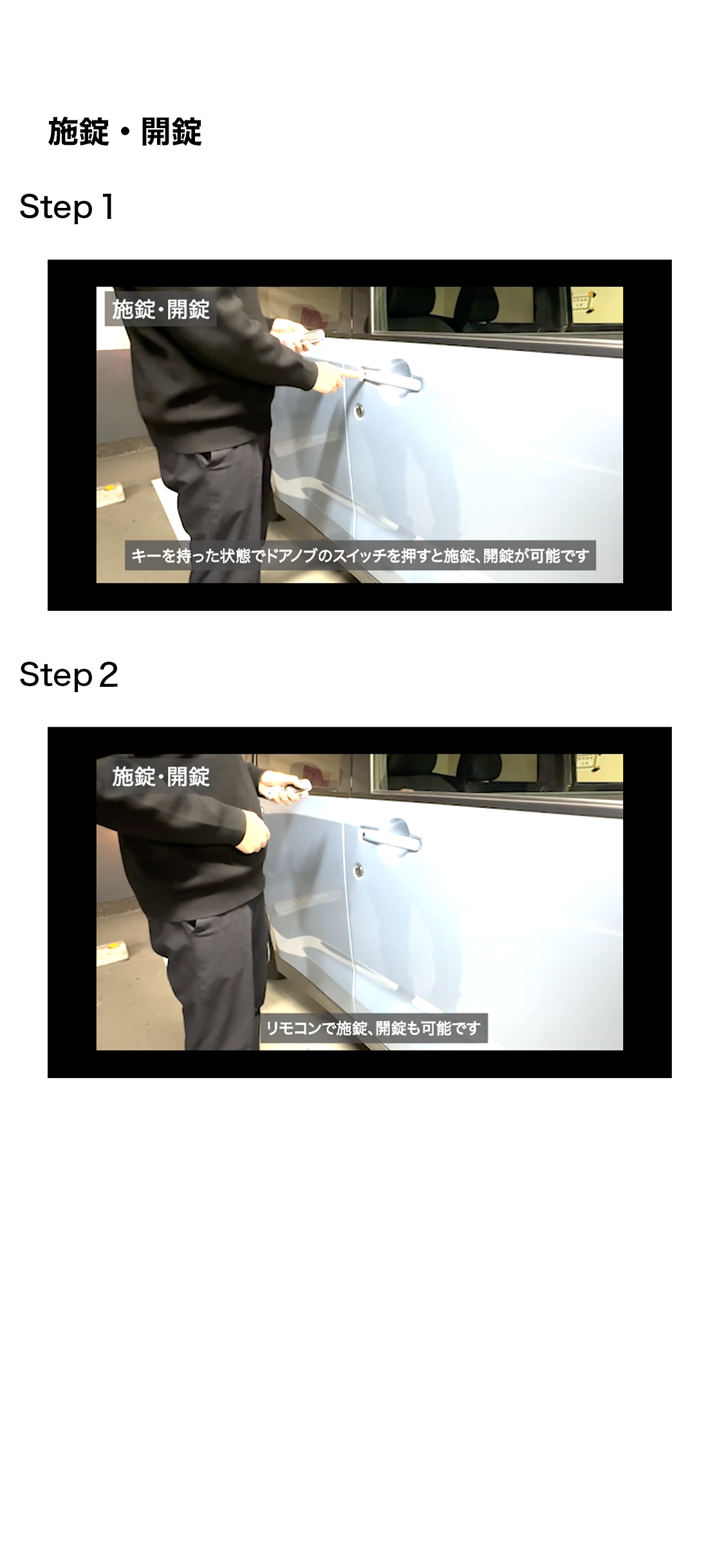 施錠・開錠

Step 1

施錠・開錠

キーを持った状態でドアノブのスイッチを押すと施錠、開錠が可能です

Step 2

施錠・開錠

リモコンで施錠、開錠も可能です