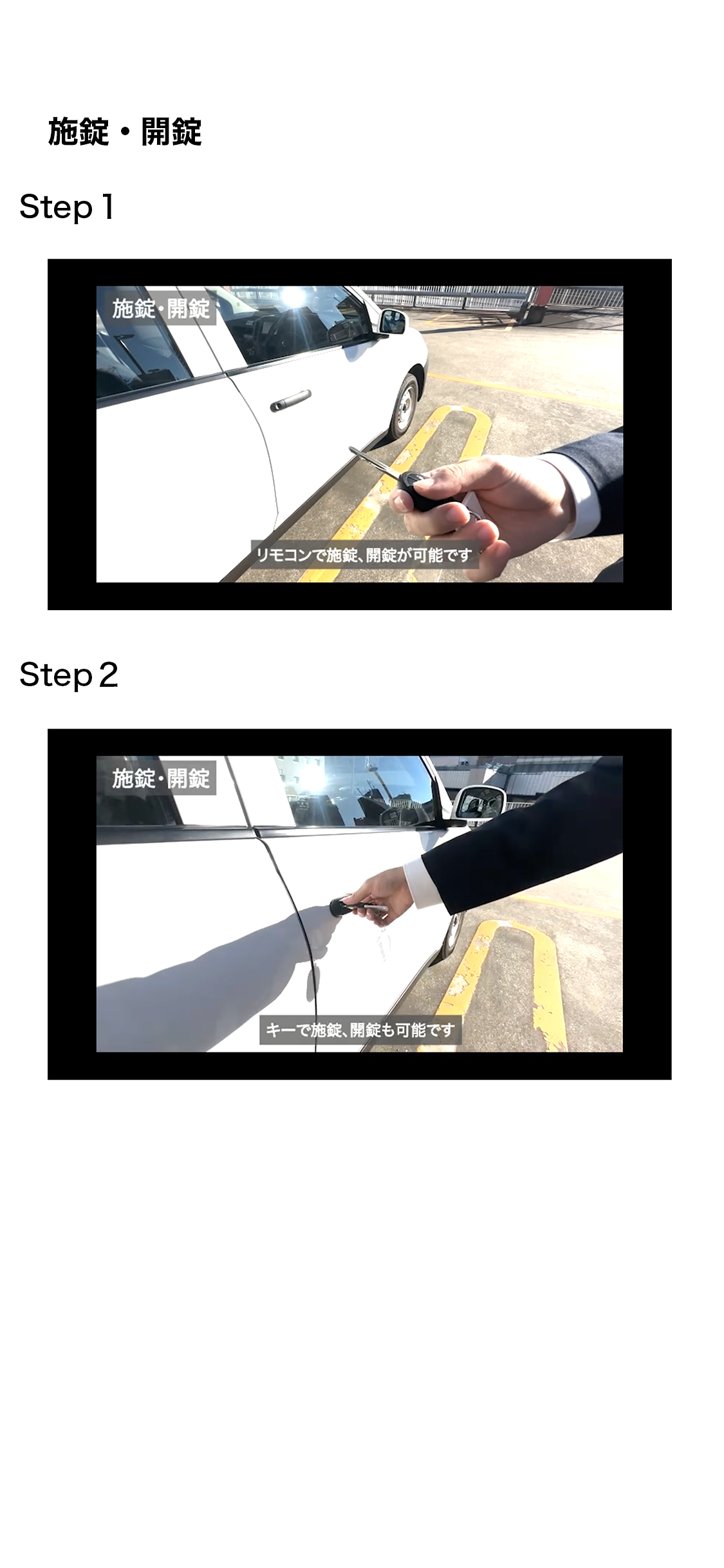 施錠・開錠

Step 1

施錠・開錠

リモコンで施錠、開錠が可能です

Step 2

施錠・開錠

キーで施錠、開錠も可能です