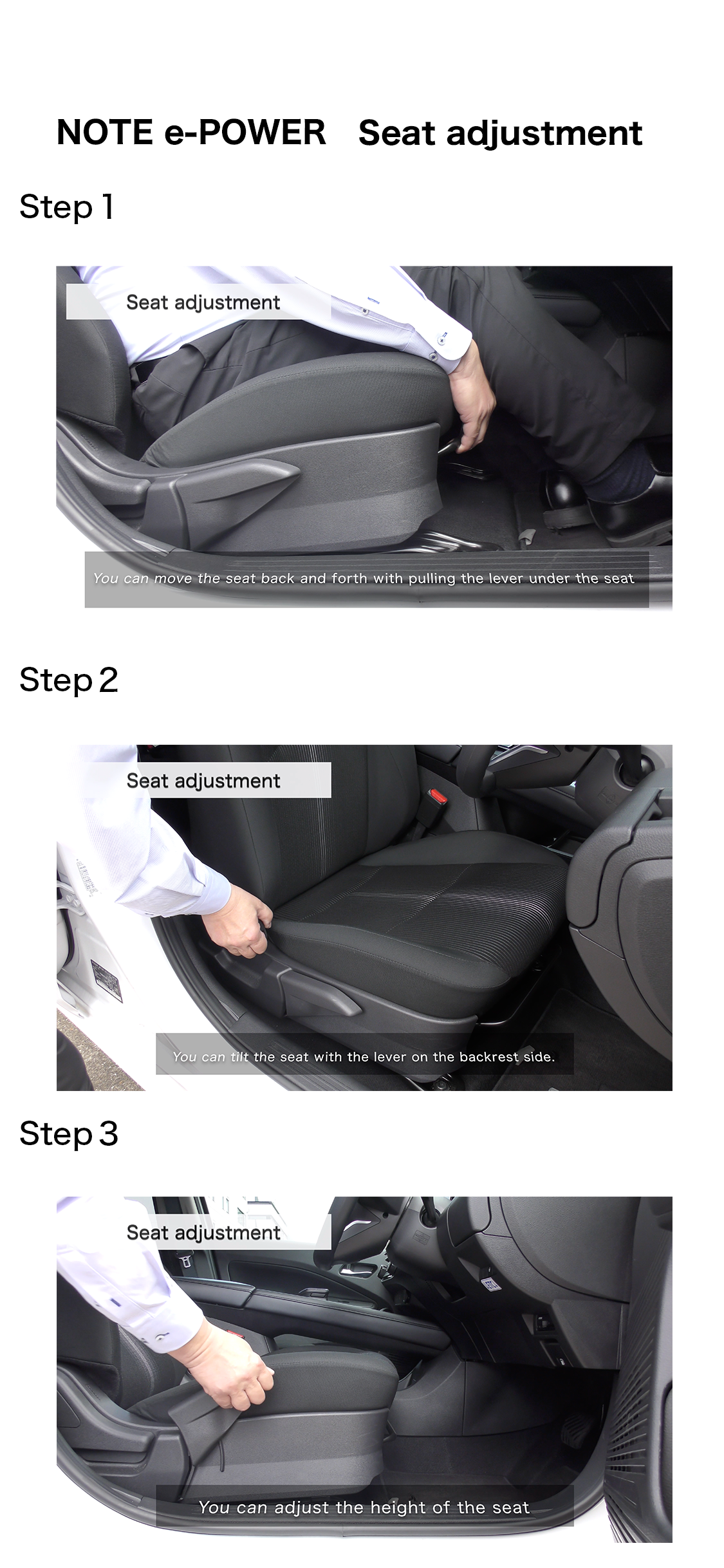 NOTE e-POWER　Seat adjustment

Step 1

Seat adjustment

You can move the seat back and forth with pulling the lever under the seat

Step 2

Seat adjustment

You can tilt the seat with the lever on the backrest side.

Step 3

Seat adjustment

You can adjust the height of the seat