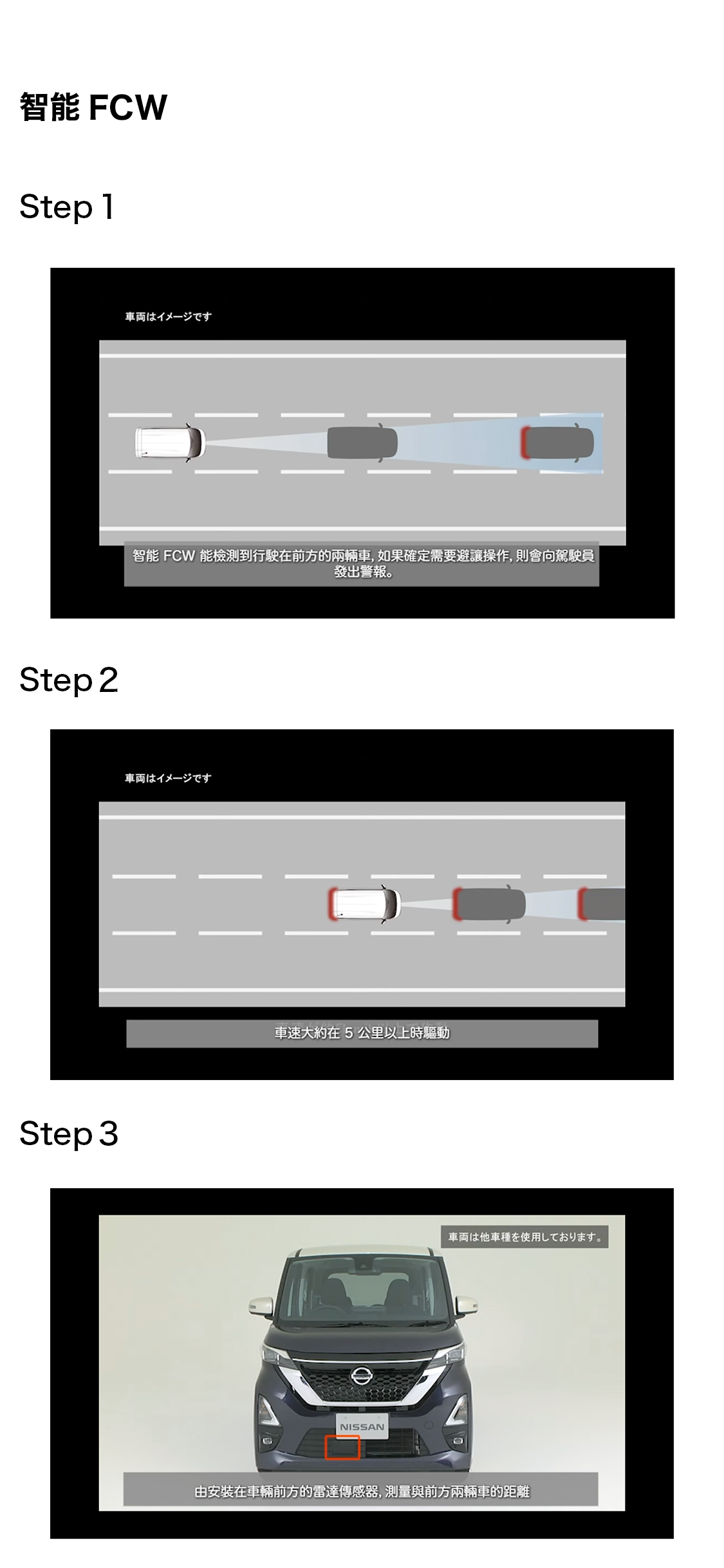 智能 FCW

Step 1

車両はイメージです

智能 FCW 能檢測到行駛在前方的兩輛車, 如果確定需要避讓操作, 則會向駕駛員發出警報。

Step 2

車両はイメージです

車速大約在 5 公里以上時驅動

Step 3

車両は他車種を使用しております。

NISSAN

由安裝在車輛前方的雷達傳感器, 測量與前方兩輛車的距離