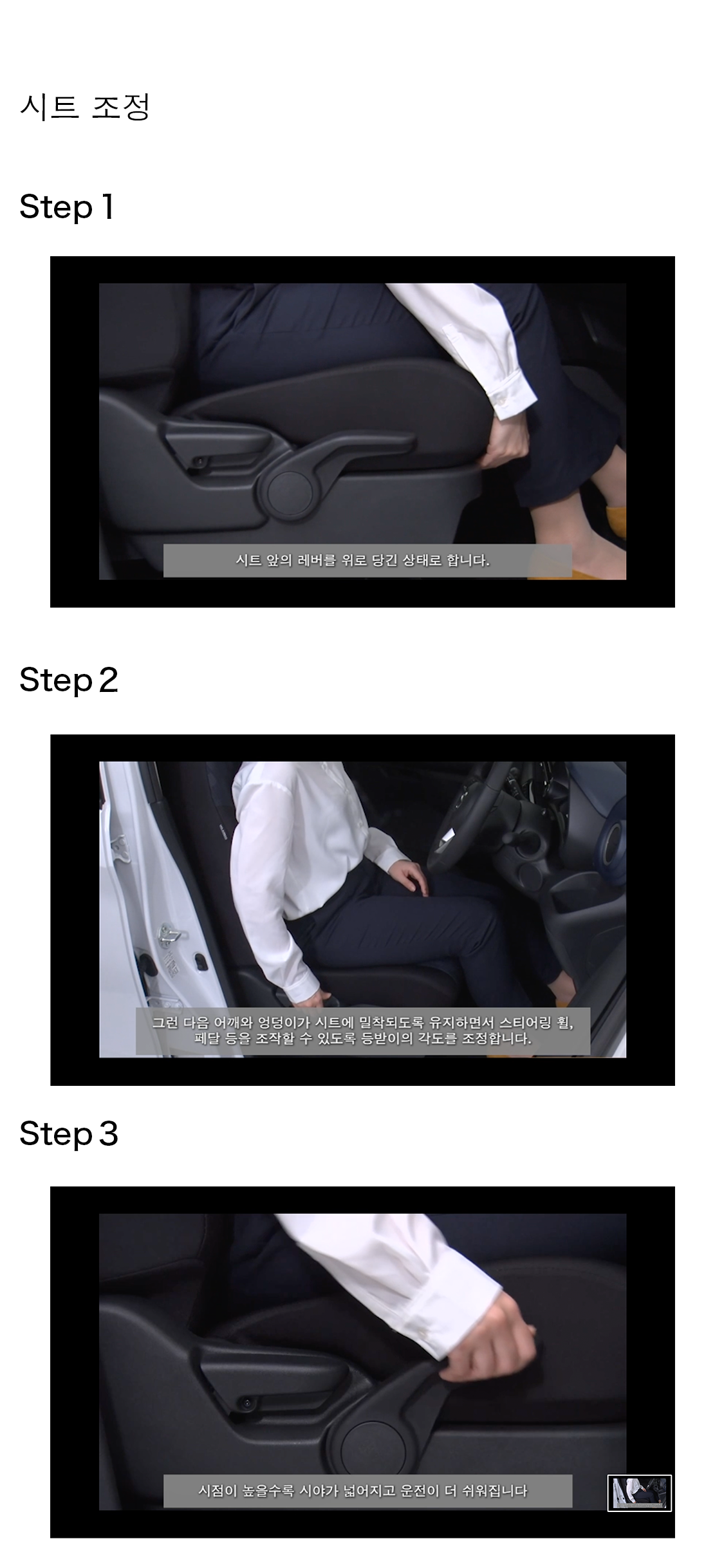 시트 조정

Step 1

시트 앞의 레버를 위로 당긴 상태로 합니다.

Step 2

그런 다음 어깨와 엉덩이가 시트에 밀착되도록 유지하면서 스티어링 휠, 페달 등을 조작할 수 있도록 등받이의 각도를 조정합니다.

Step 3

시점이 높을수록 시야가 넓어지고 운전이 더 쉬워집니다