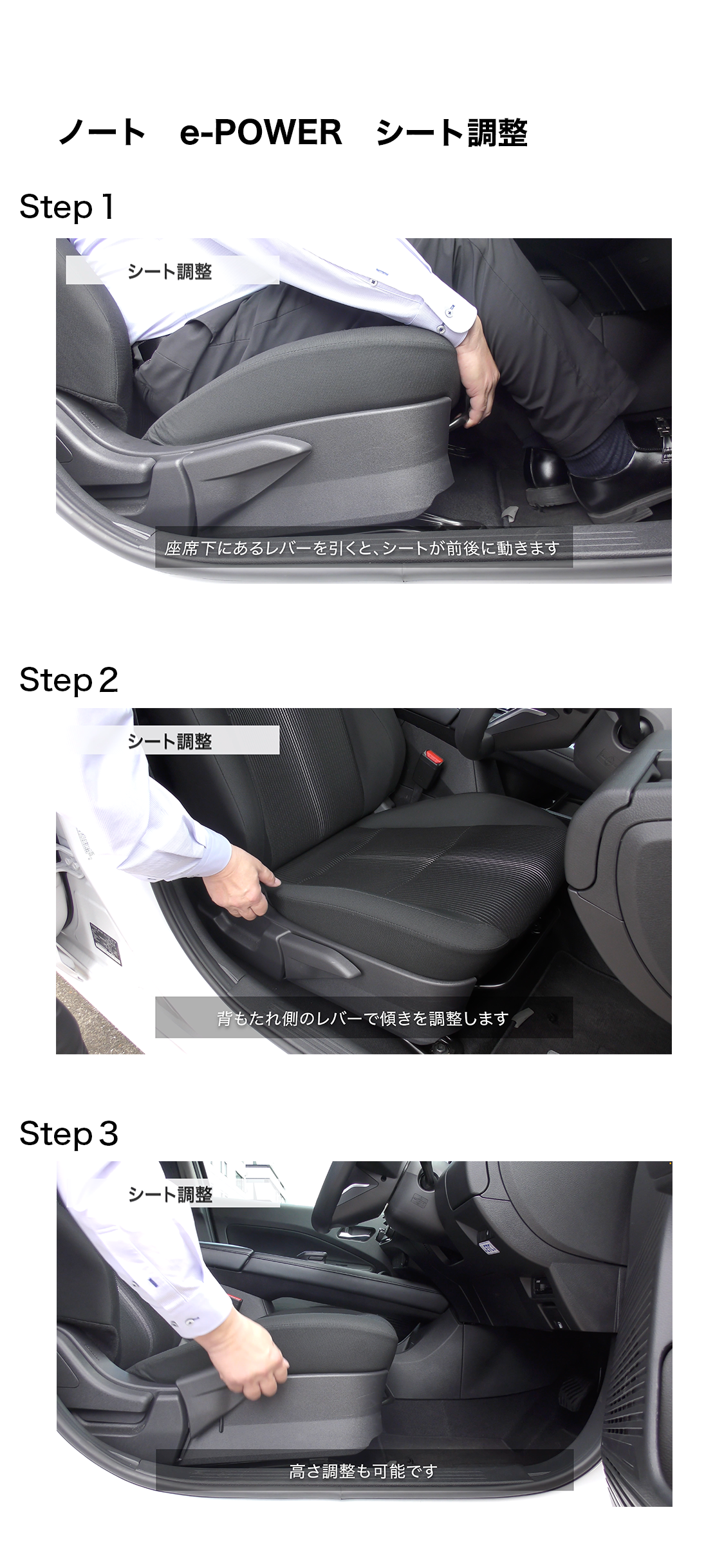 ノート　e-POWER　シート調整

Step 1

シート調整

座席下にあるレバーを引くと、シートが前後に動きます

Step 2

シート調整

背もたれ側のレバーで傾きを調整します

Step 3

シート調整

高さ調整も可能です