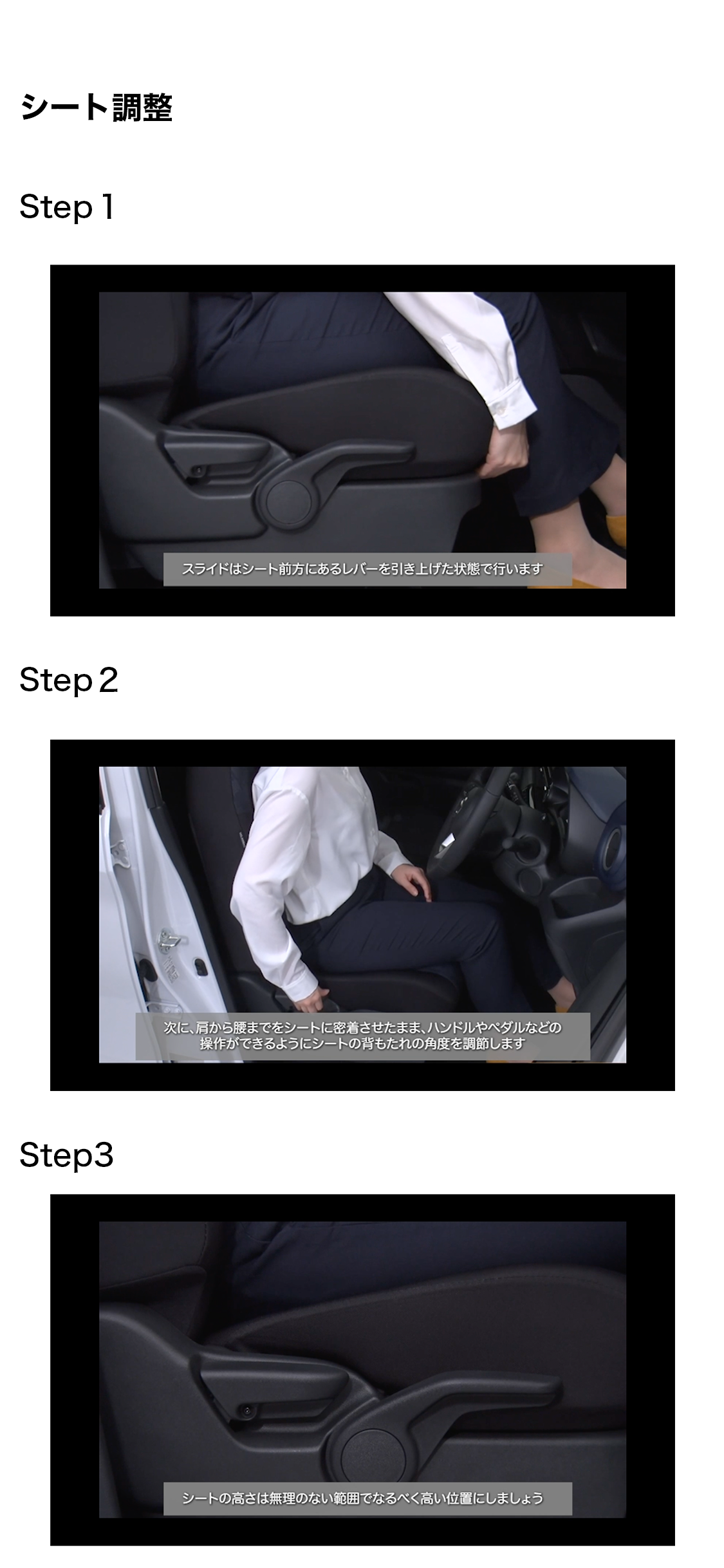 シート調整

Step 1

スライドはシート前方にあるレバーを引き上げた状態で行います

Step 2

次に、肩から腰までをシートに密着させたまま、ハンドルやペダルなどの操作ができるようにシートの背もたれの角度を調節します

Step3

シートの高さは無理のない範囲でなるべく高い位置にしましょう