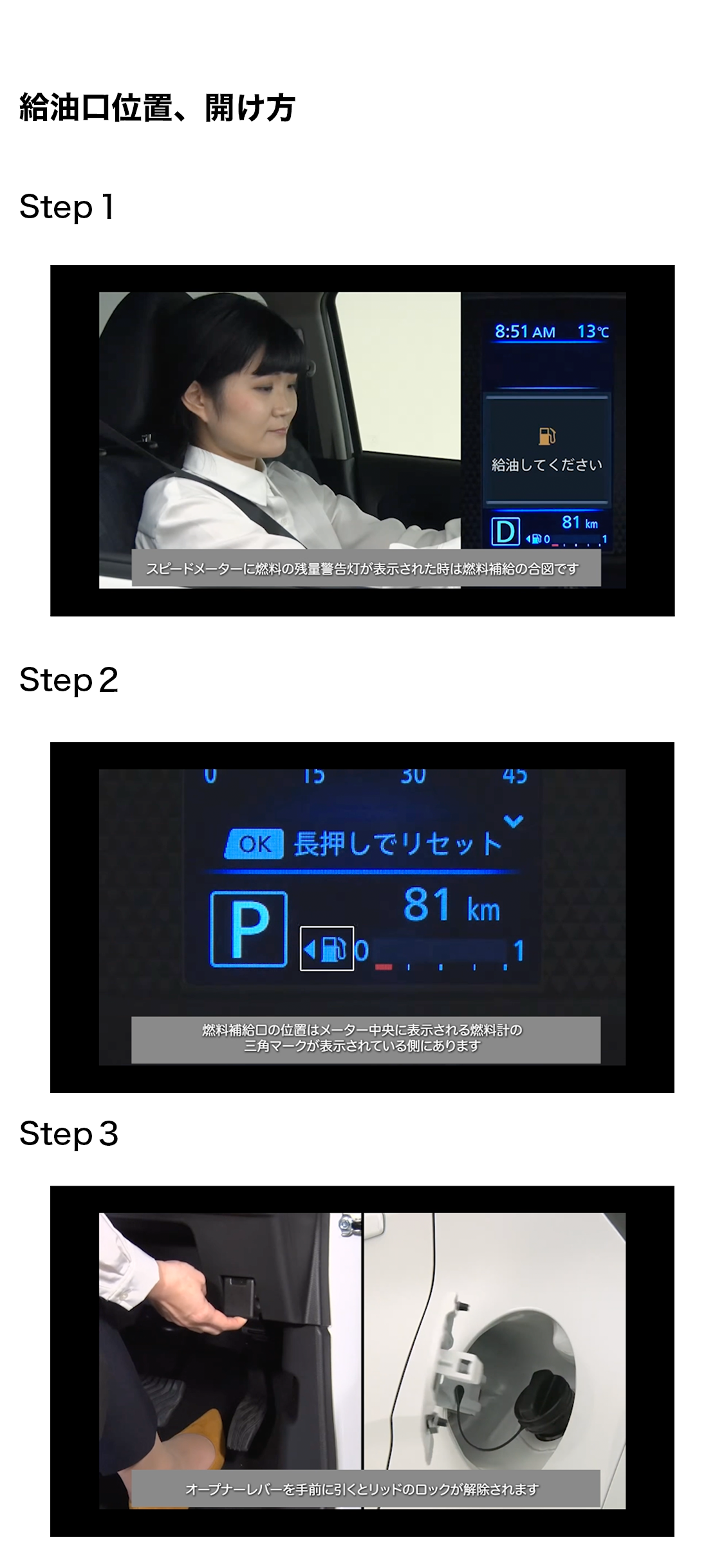 給油口位置、開け方

Step 1

8:51 AM 13℃

給油してください

D 81 km 0 1

スピードメーターに燃料の残量警告灯が表示された時は燃料補給の合図です

Step 2

0 15 30 45

OK 長押しでリセット

P 81 km 0 1

燃料補給口の位置はメーター中央に表示される燃料計の三角マークが表示されている側にあります

Step 3

オープナーレバーを手前に引くとリッドのロックが解除されます