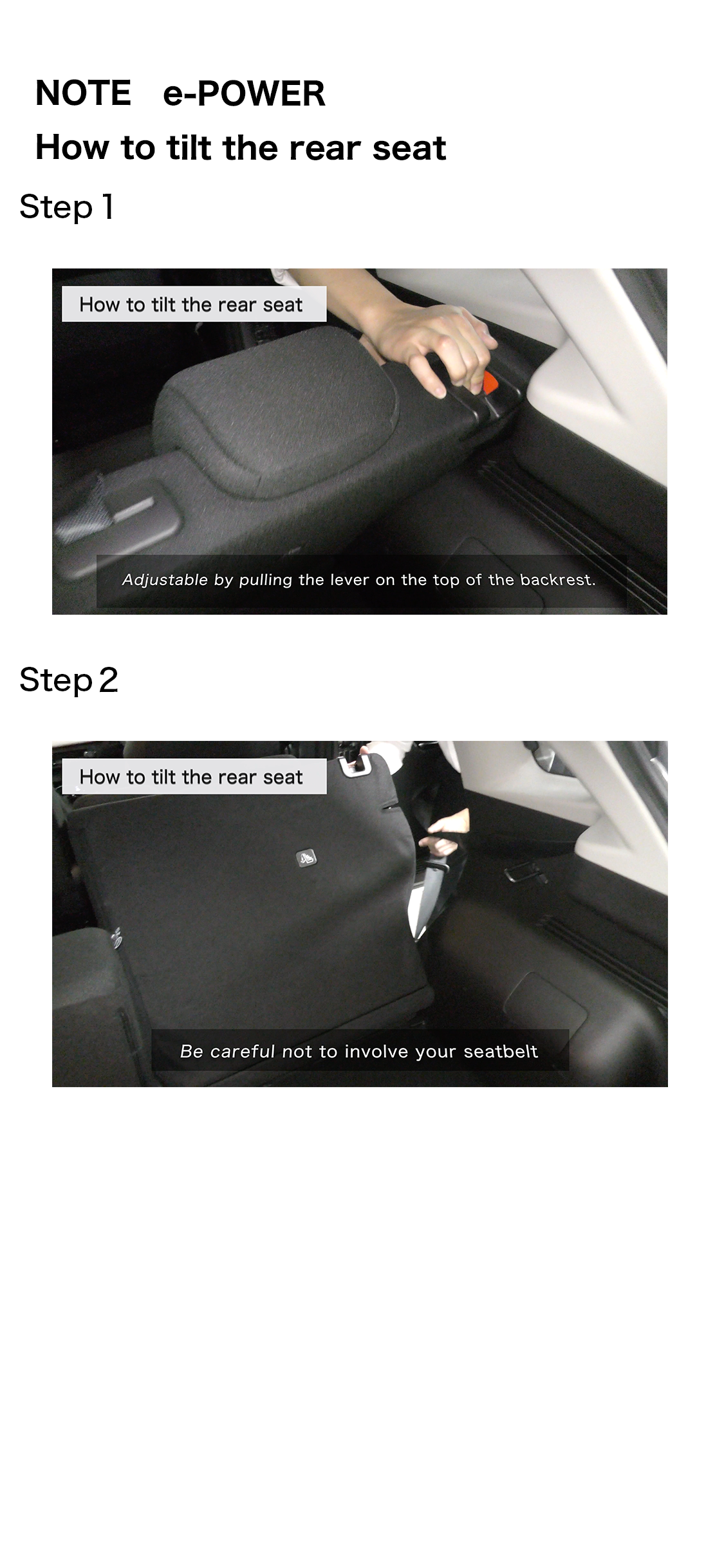 NOTE e-POWER

How to tilt the rear seat

Step 1

How to tilt the rear seat

Adjustable by pulling the lever on the top of the backrest.

Step 2

How to tilt the rear seat

Be careful not to involve your seatbelt