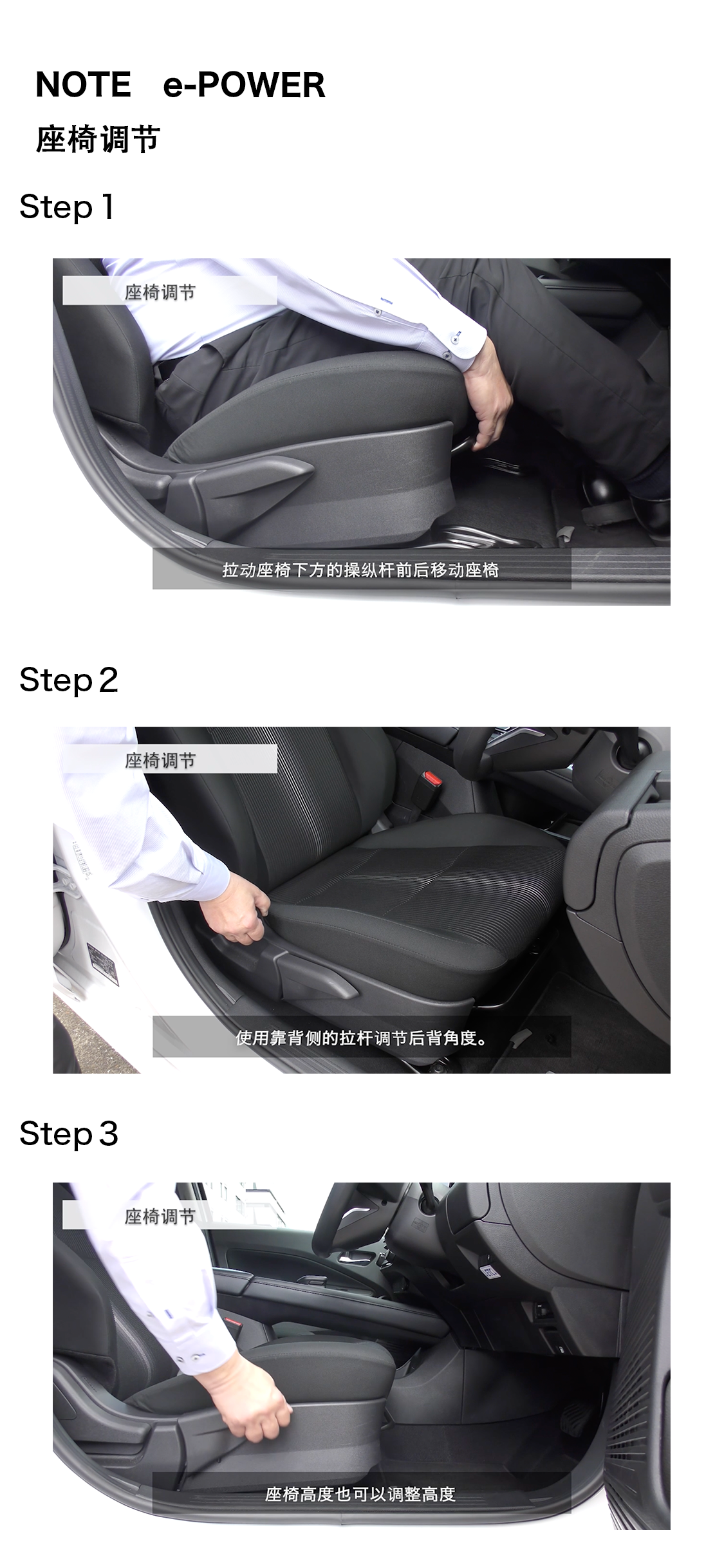 NOTE e-POWER
座椅调节

Step 1

座椅调节

拉动座椅下方的操纵杆前后移动座椅

Step 2

座椅调节

使用靠背侧的拉杆调节后背角度。

Step 3

座椅调节

座椅高度也可以调整高度