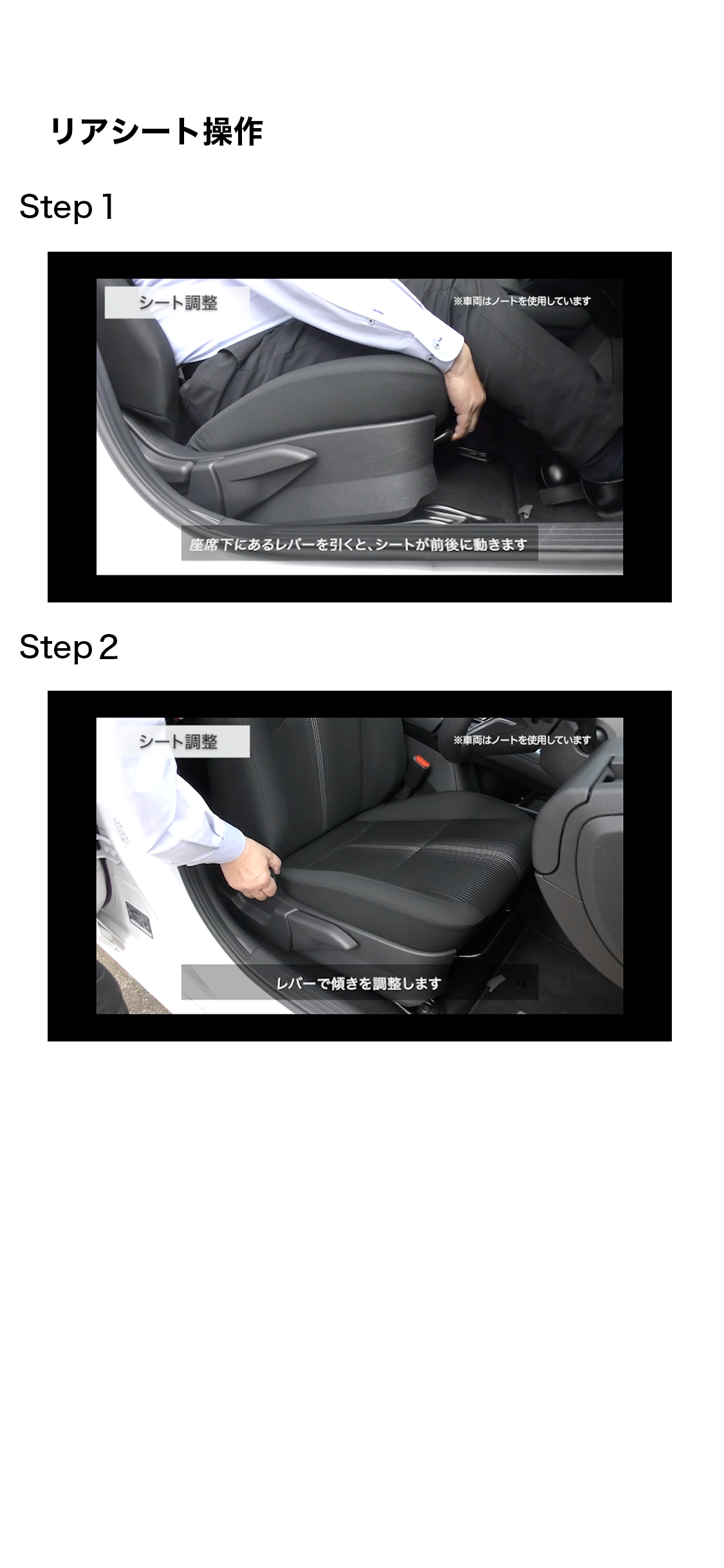 リアシート操作

Step 1

シート調整

※車両はノートを使用しています

座席下にあるレバーを引くと、シートが前後に動きます

Step 2

シート調整

※車両はノートを使用しています

レバーで傾きを調整します