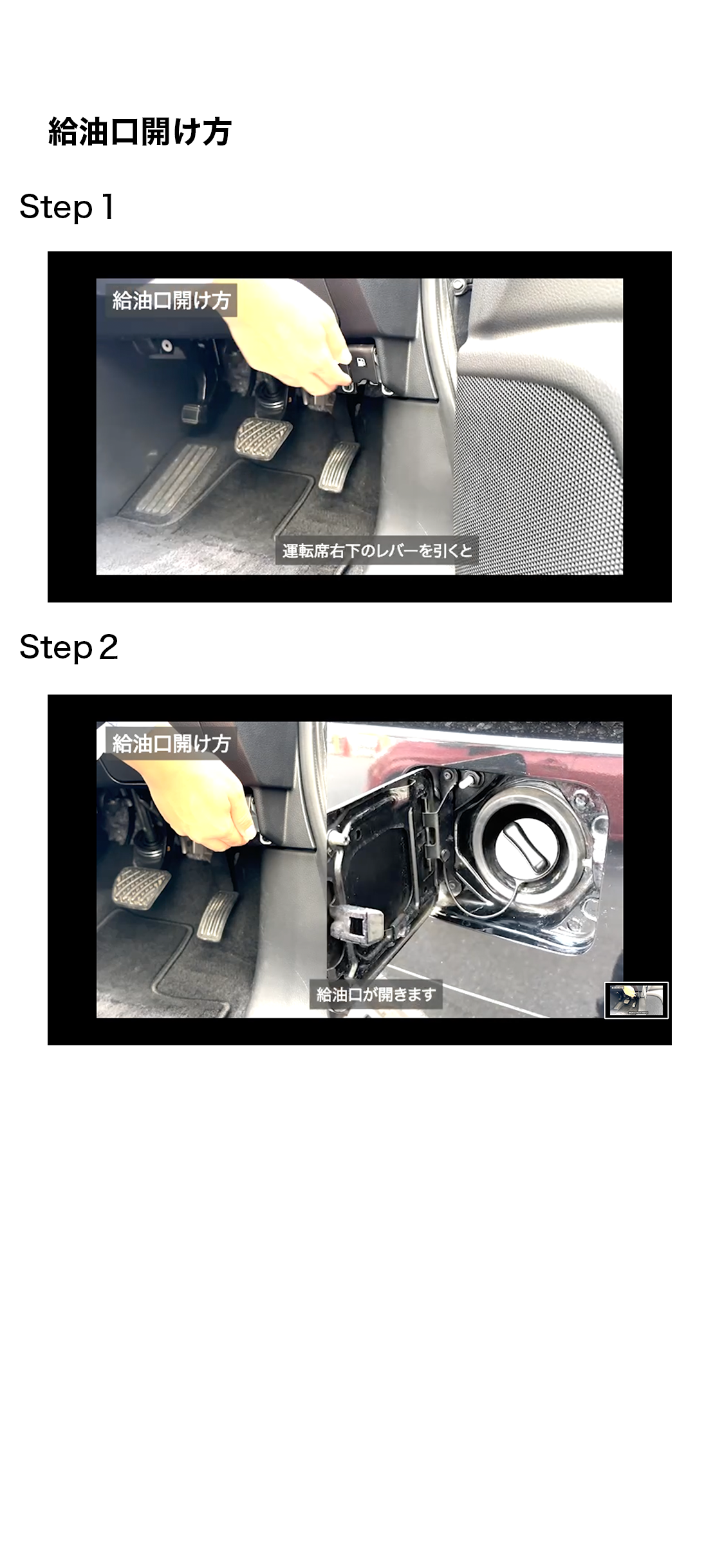 給油口開け方

Step 1

給油口開け方

運転席右下のレバーを引くと

Step 2

給油口開け方

給油口が開きます