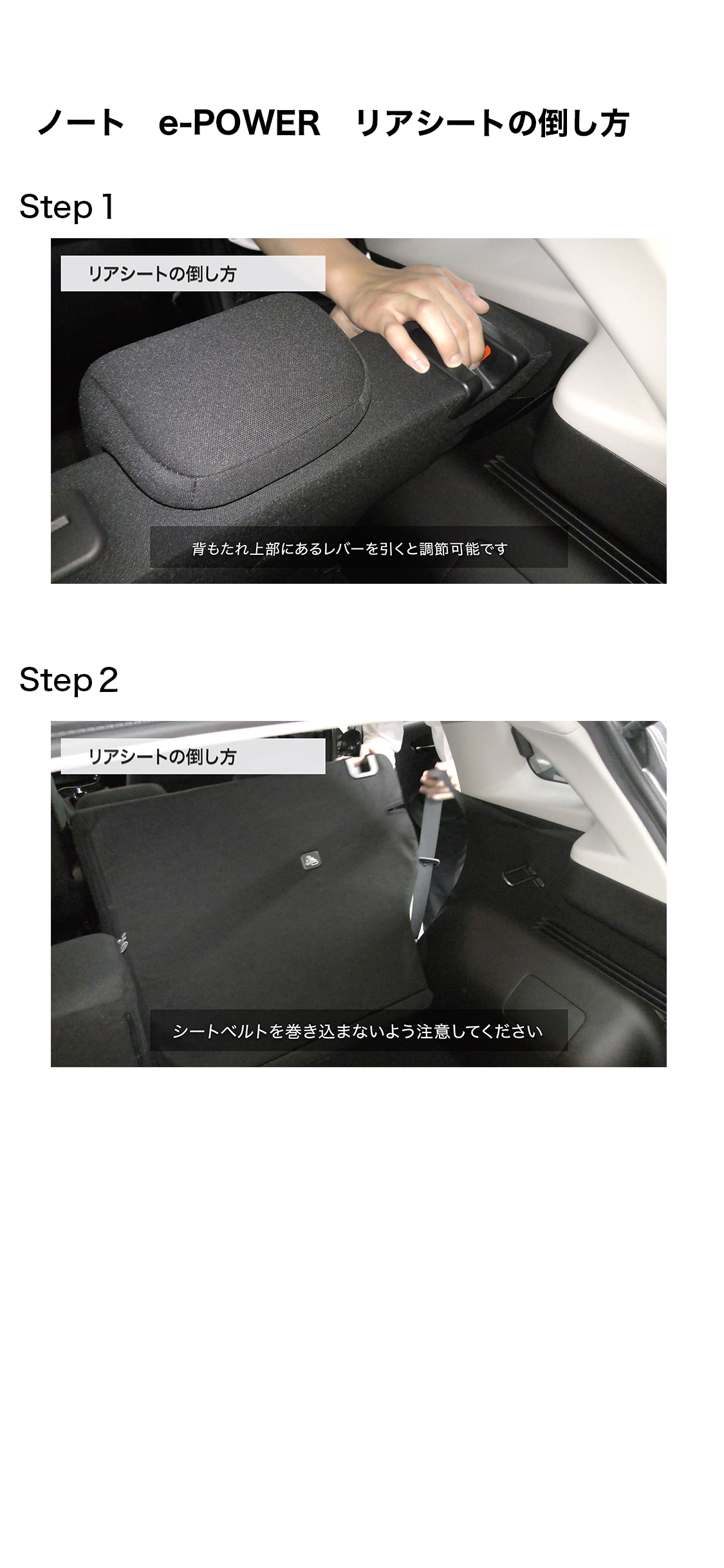 ノート　e-POWER　リアシートの倒し方

Step 1

リアシートの倒し方

背もたれ上部にあるレバーを引くと調節可能です

Step 2

リアシートの倒し方

シートベルトを巻き込まないよう注意してください