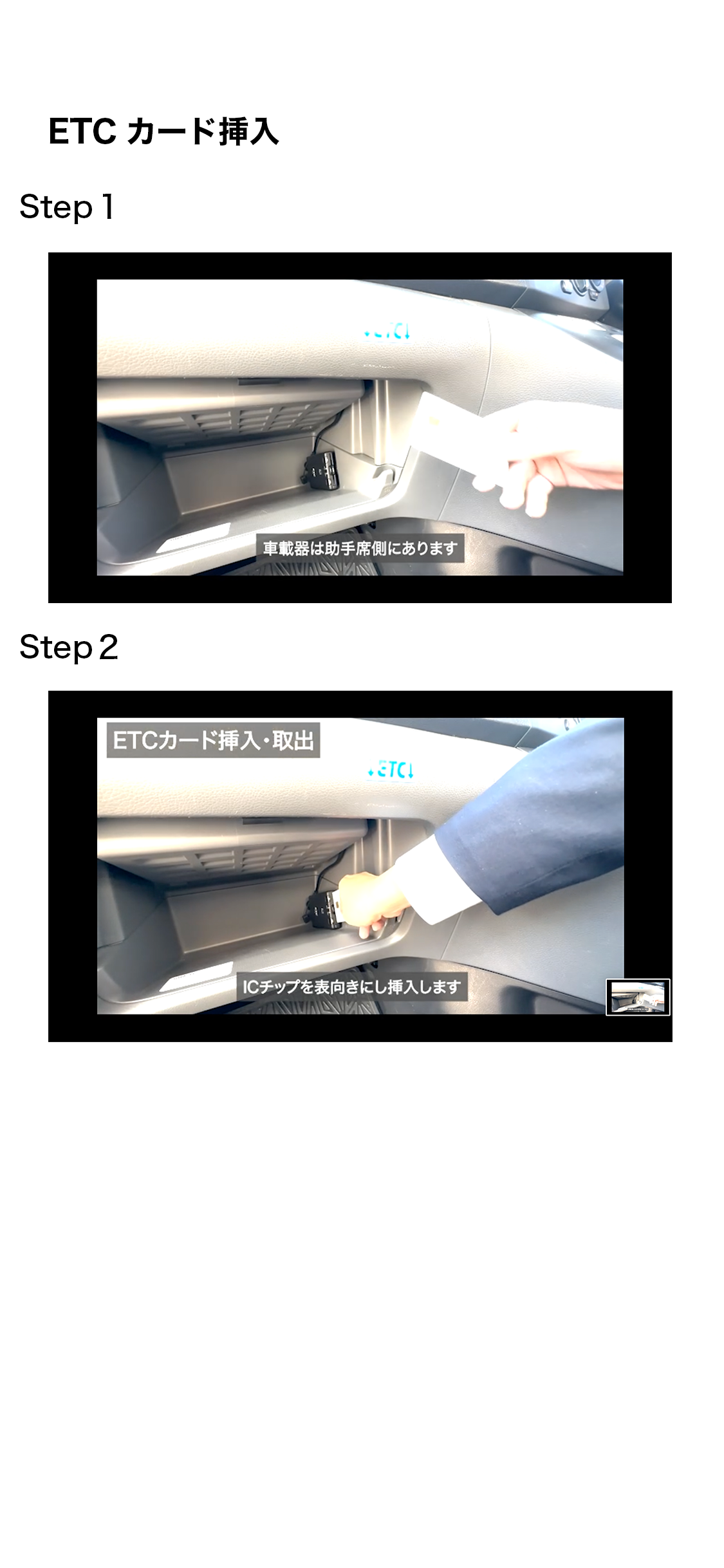 ETC カード挿入

Step 1

ETC

車載器は助手席側にあります

Step 2

ETCカード挿入・取出

ETC

ICチップを表向きにし挿入します