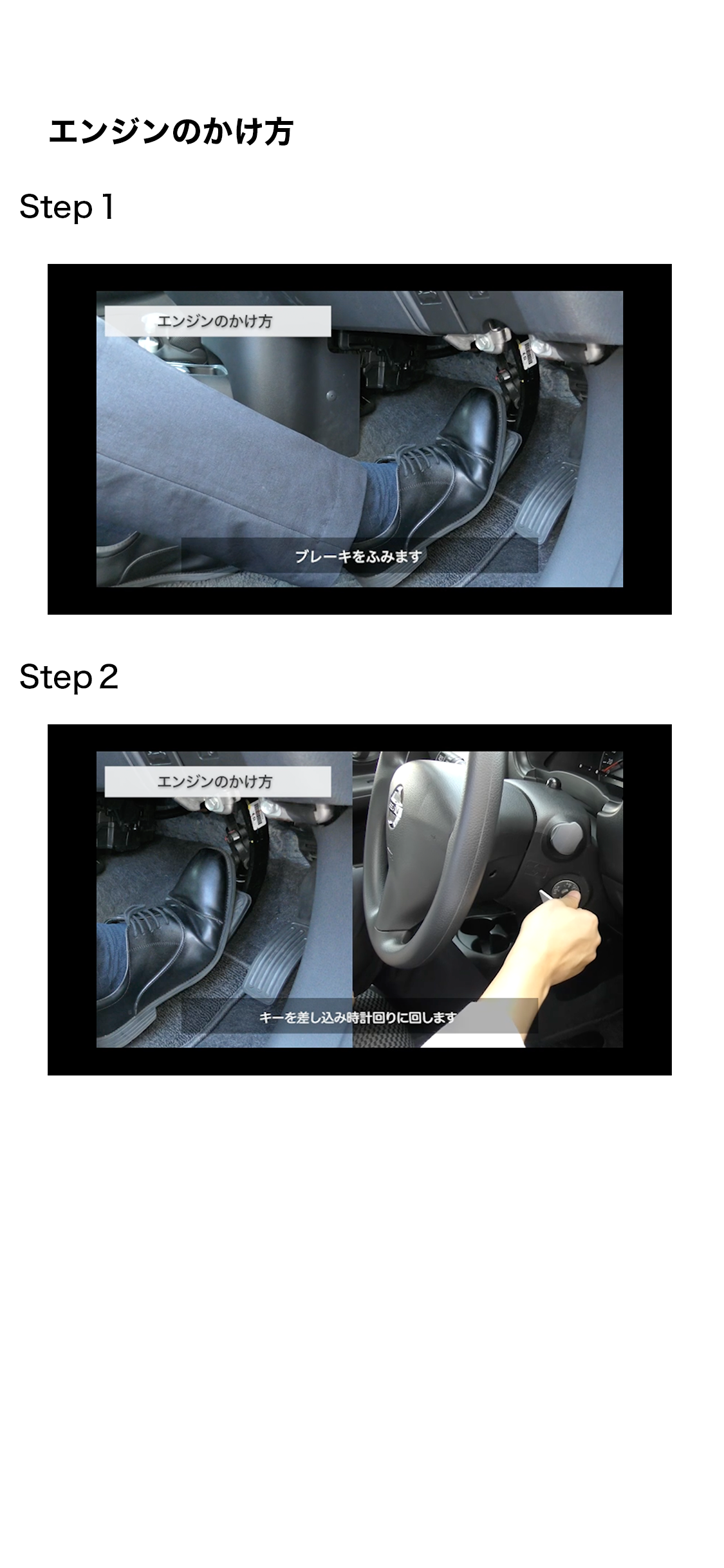 エンジンのかけ方

Step 1

エンジンのかけ方

ブレーキをふみます

Step 2

エンジンのかけ方

キーを差し込み時計回りに回します