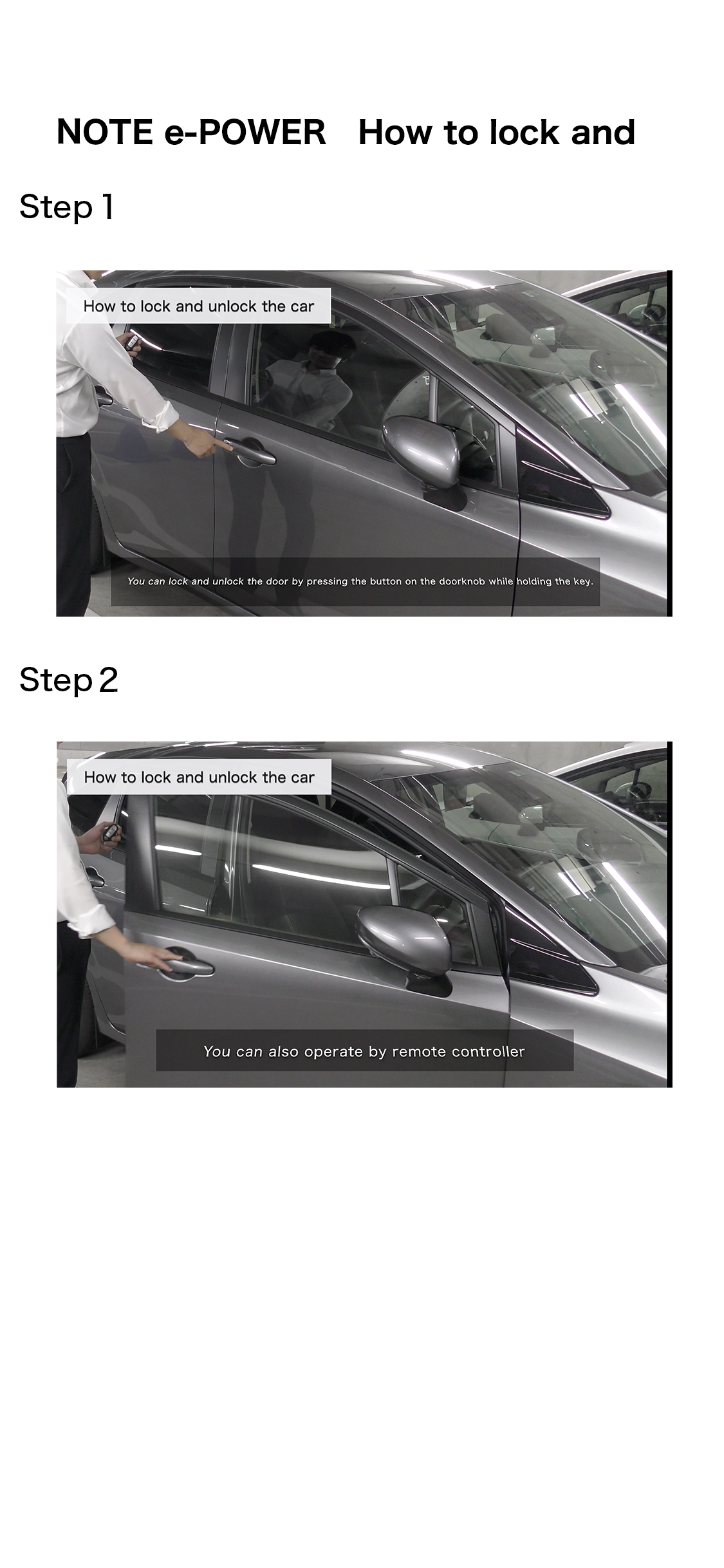 NOTE e-POWER How to lock and

Step 1

How to lock and unlock the car

You can lock and unlock the door by pressing the button on the doorknob while holding the key.

Step 2

How to lock and unlock the car

You can also operate by remote controller