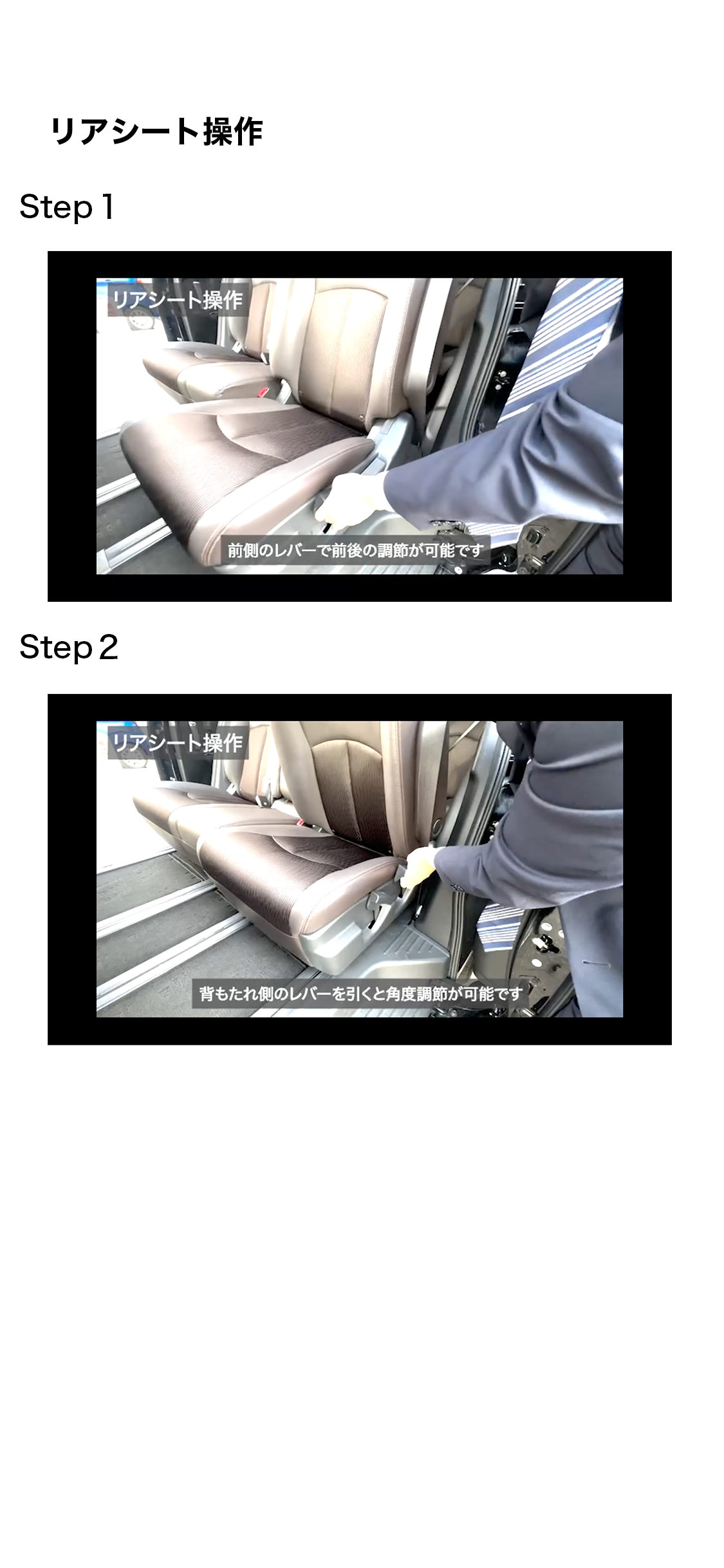 リアシート操作

Step 1

リアシート操作

前側のレバーで前後の調節が可能です

Step 2

リアシート操作

背もたれ側のレバーを引くと角度調節が可能です