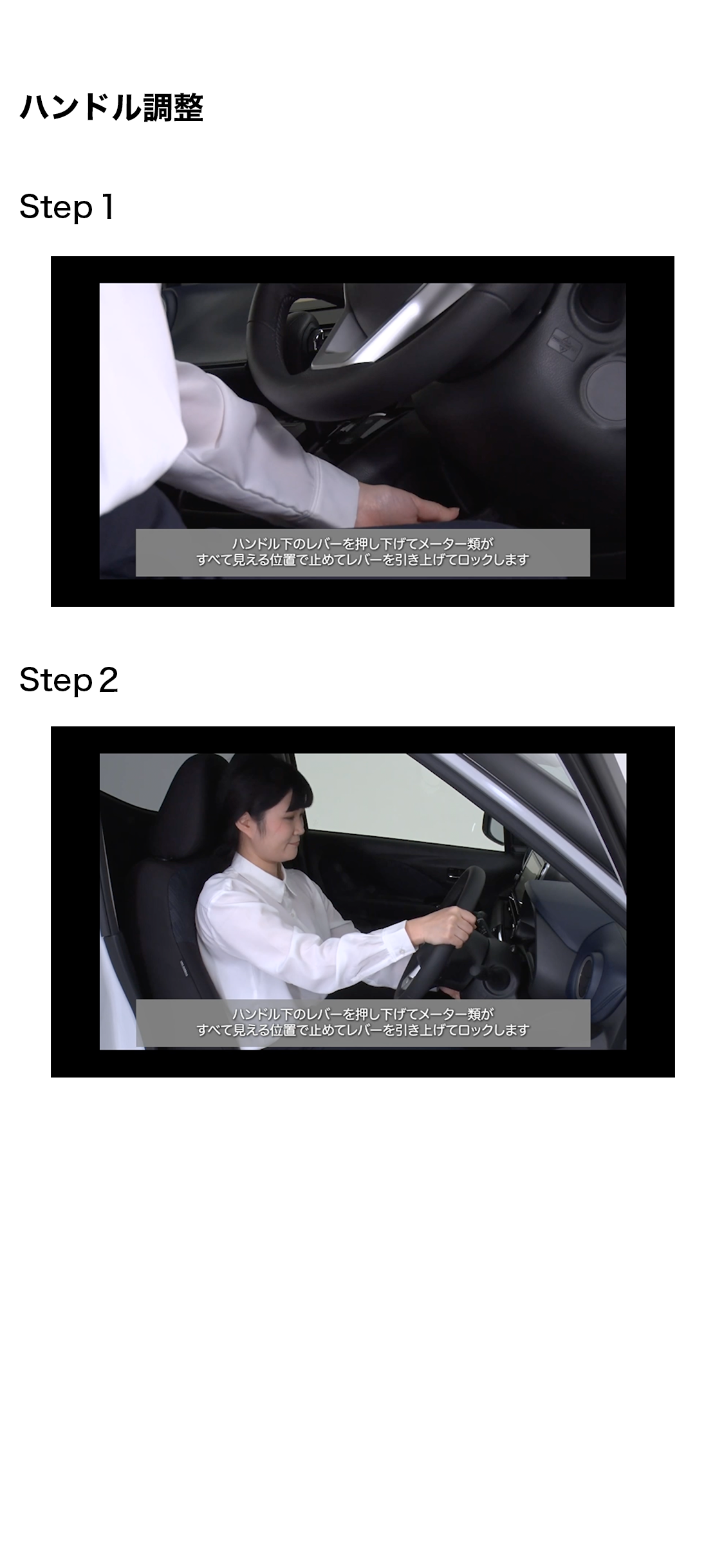 ハンドル調整

Step 1

ハンドル下のレバーを押し下げてメーター類が
すべて見える位置で止めてレバーを引き上げてロックします

Step 2

ハンドル下のレバーを押し下げてメーター類が
すべて見える位置で止めてレバーを引き上げてロックします