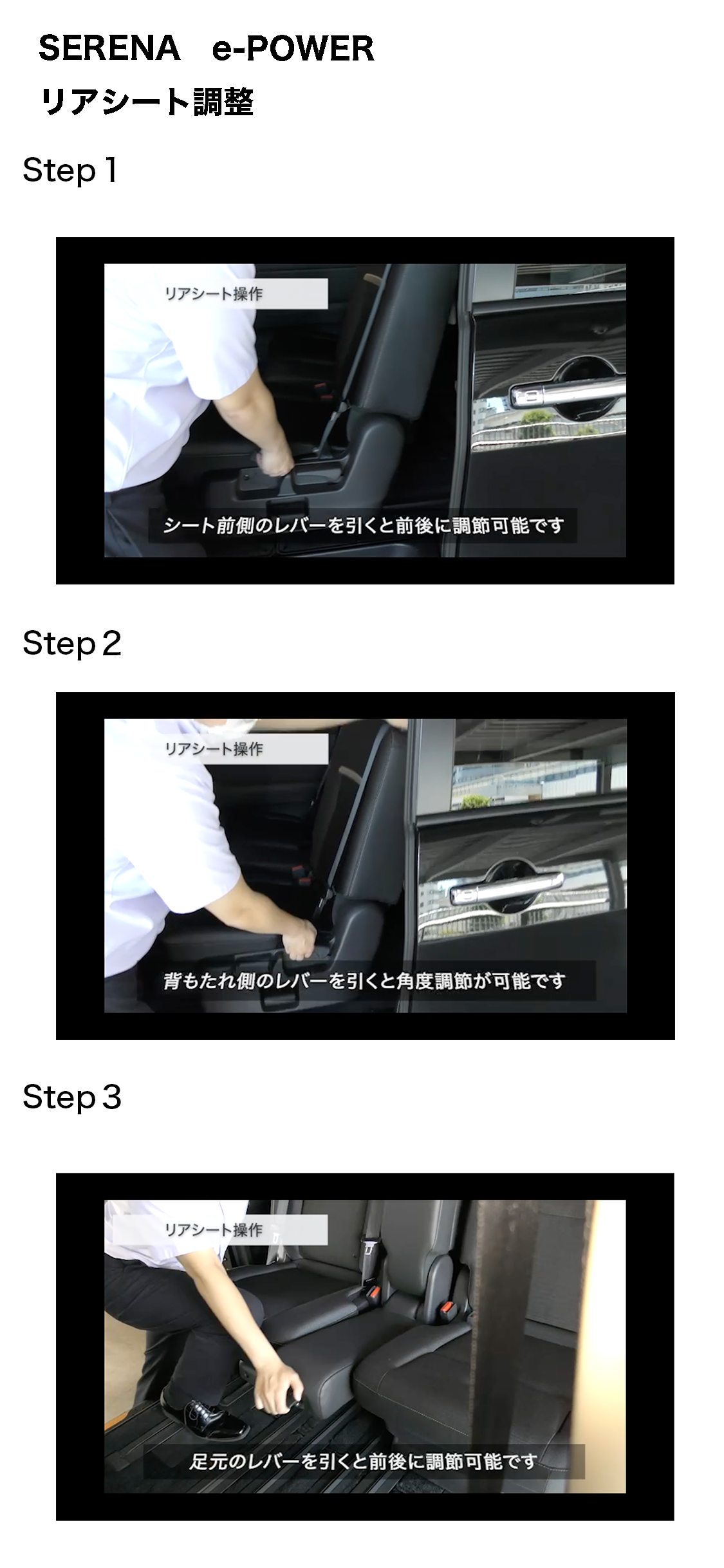 SERENA　e-POWER
リアシート調整

Step 1

リアシート操作

シート前側のレバーを引くと前後に調節可能です

Step 2

リアシート操作

背もたれ側のレバーを引くと角度調節が可能です

Step 3

リアシート操作

足元のレバーを引くと前後に調節可能です