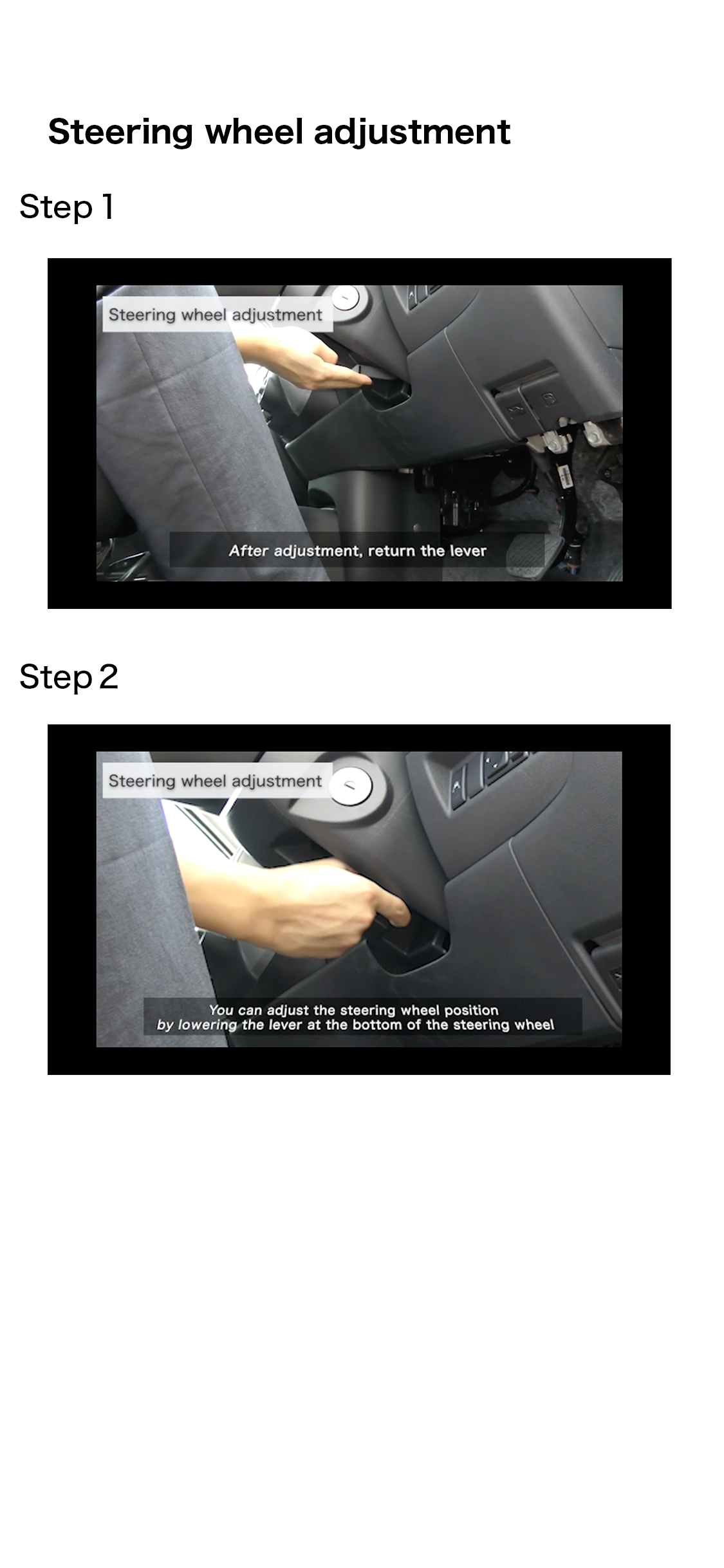 Steering wheel adjustment

Step 1

Steering wheel adjustment

After adjustment, return the lever

Step 2

Steering wheel adjustment

You can adjust the steering wheel position by lowering the lever at the bottom of the steering wheel