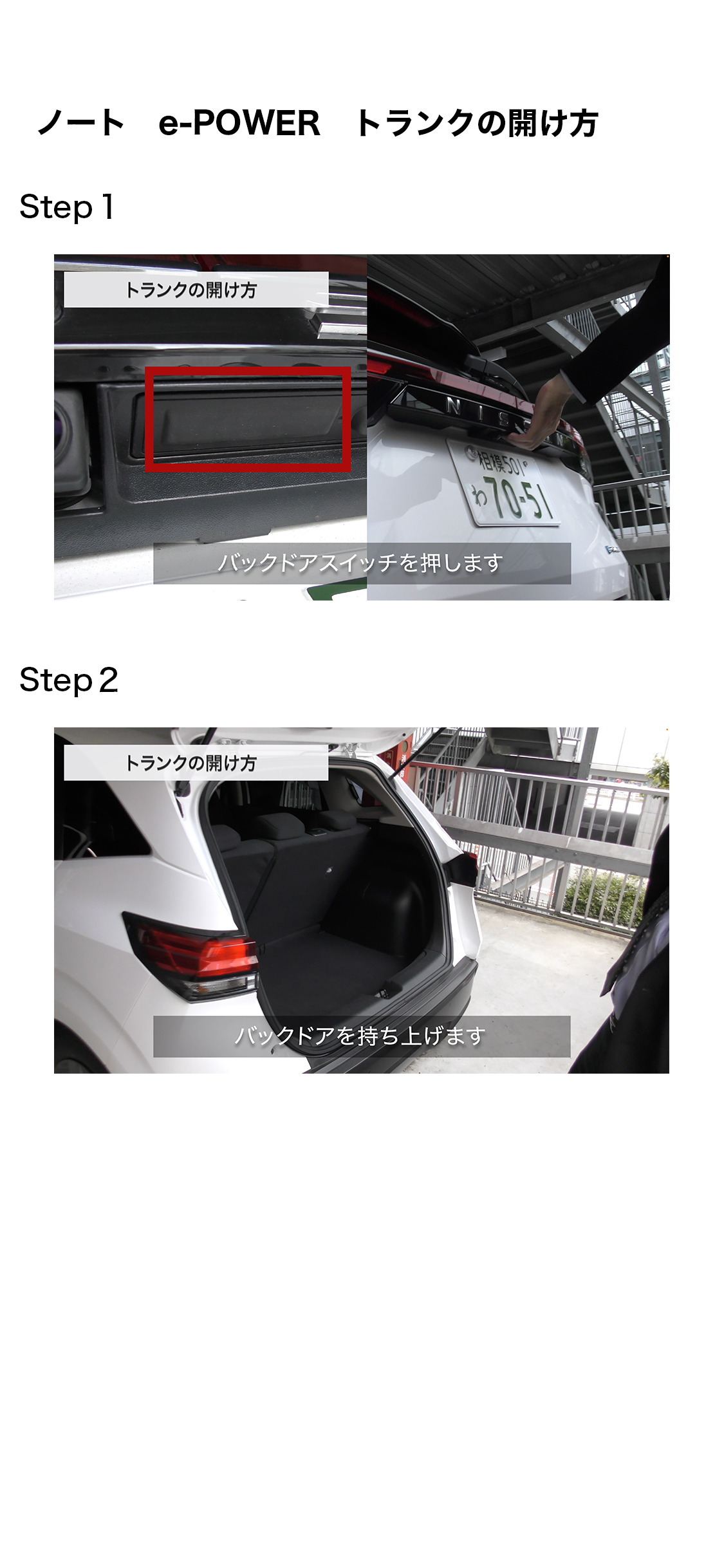 ノート　e-POWER　トランクの開け方

Step 1

トランクの開け方

NISSAN

相模501 わ 70-51

バックドアスイッチを押します

Step 2

トランクの開け方

バックドアを持ち上げます