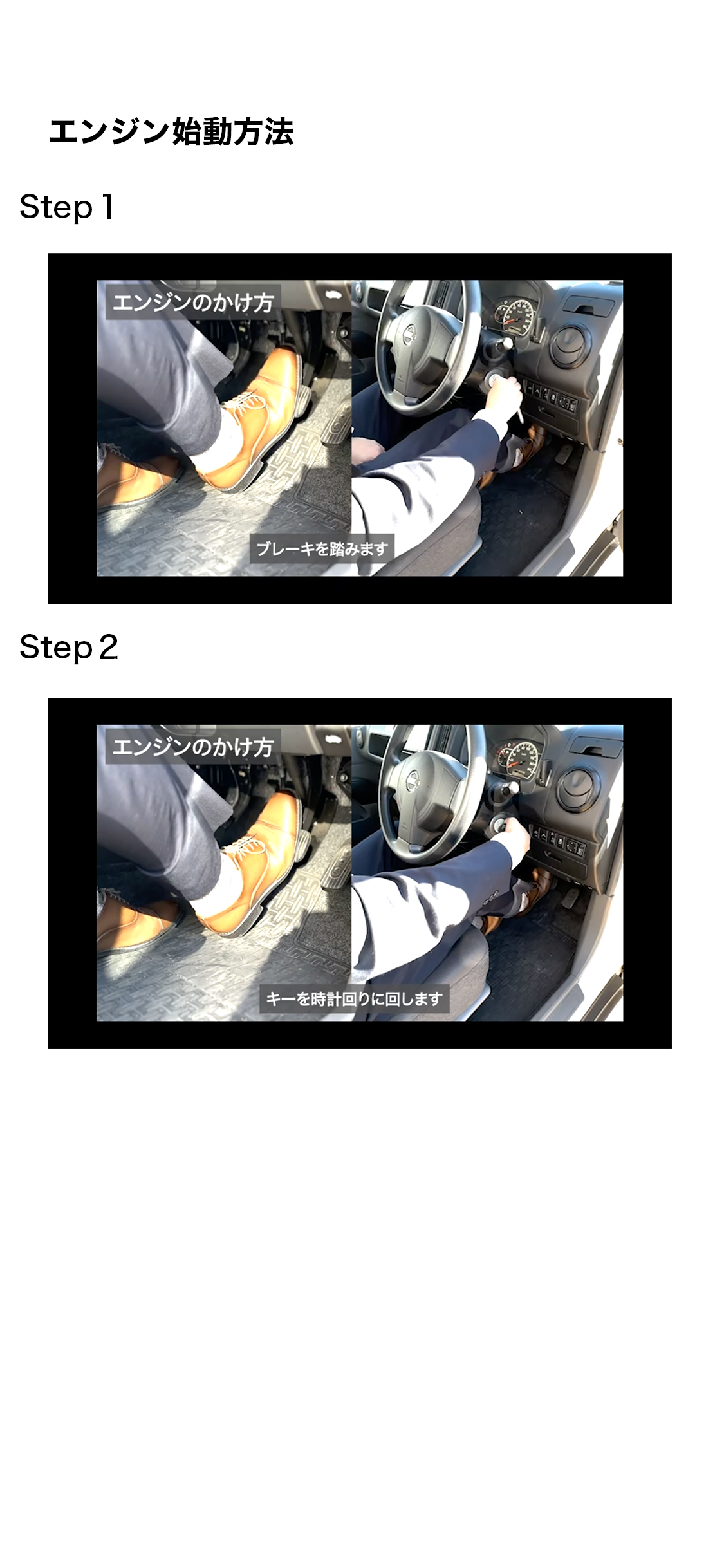 エンジン始動方法

Step 1

エンジンのかけ方

ブレーキを踏みます

Step 2

エンジンのかけ方

キーを時計回りに回します