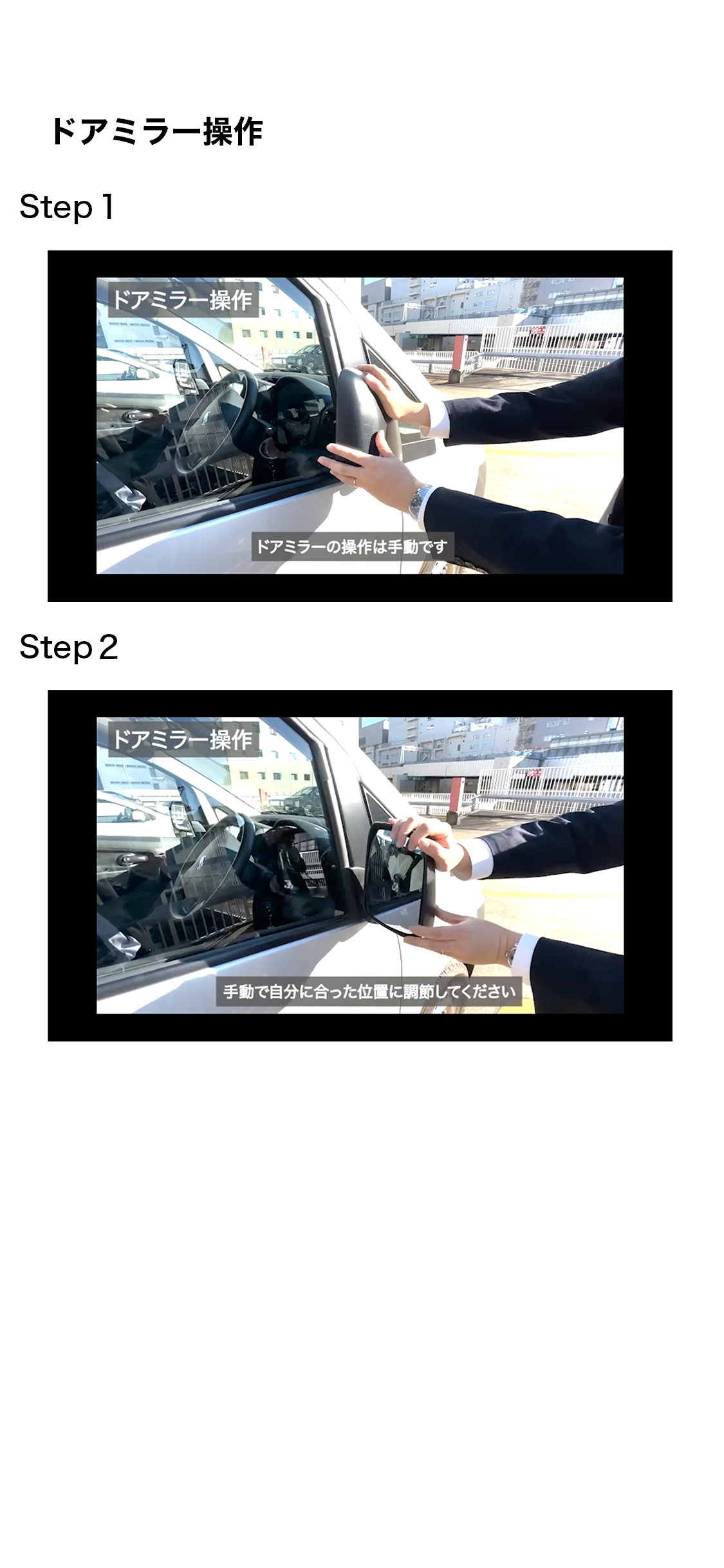 ドアミラー操作

Step 1

ドアミラー操作

ドアミラーの操作は手動です

Step 2

ドアミラー操作

手動で自分に合った位置に調節してください