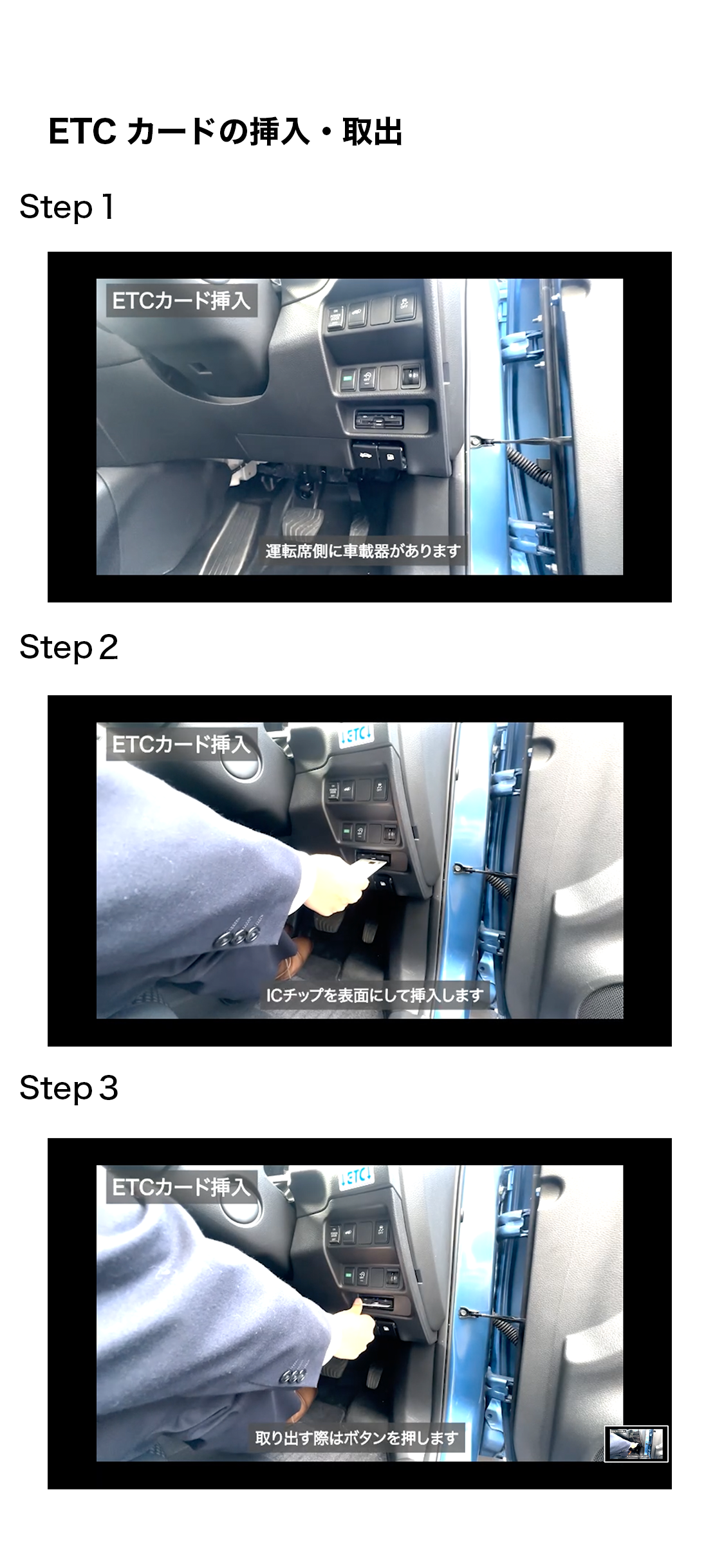 ETC カードの挿入・取出

Step 1

ETCカード挿入

運転席側に車載器があります

Step 2

ETCカード挿入

ETC

ICチップを表面にして挿入します

Step 3

ETCカード挿入

ETC

取り出す際はボタンを押します