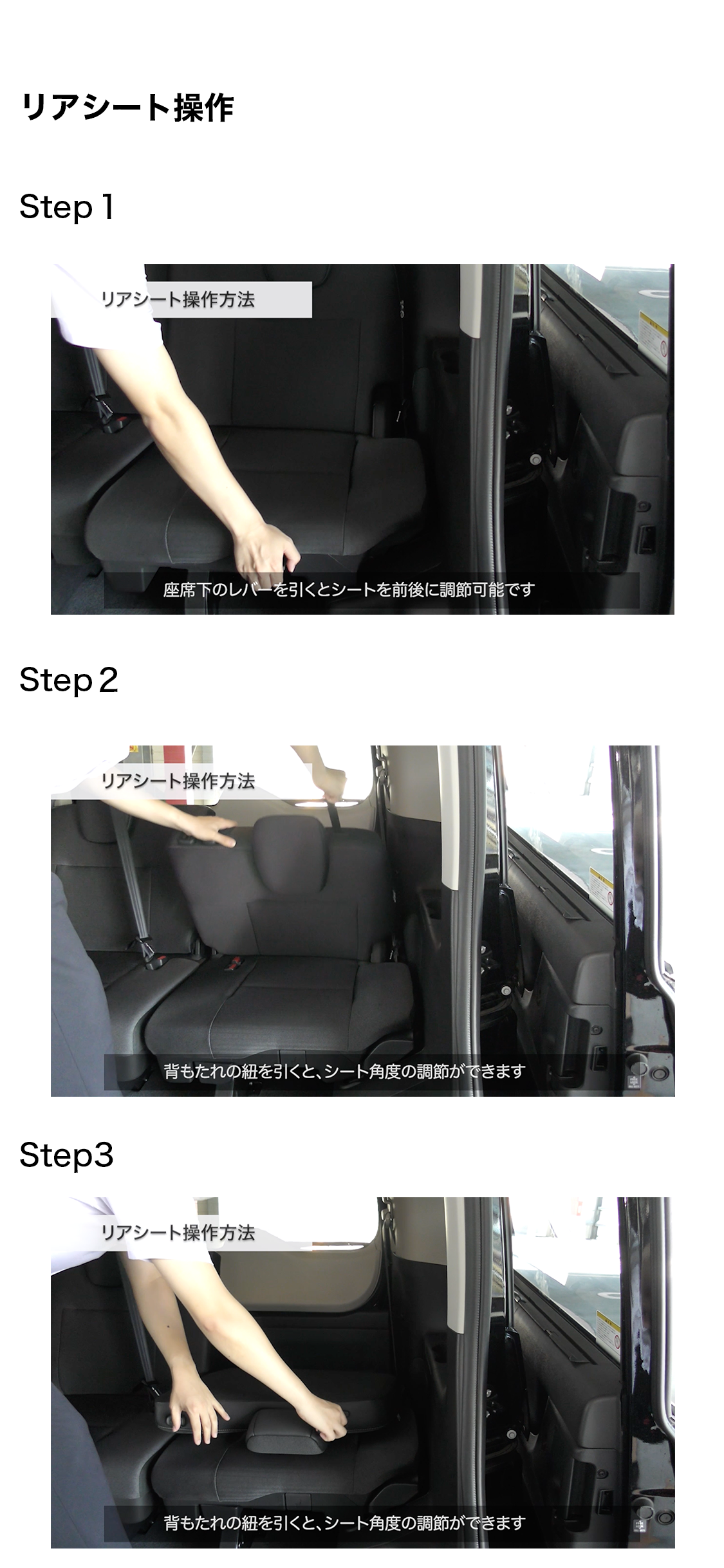 リアシート操作

Step 1

リアシート操作方法

座席下のレバーを引くとシートを前後に調節可能です

Step 2

リアシート操作方法

背もたれの紐を引くと、シート角度の調節ができます

Step3

リアシート操作方法

背もたれの紐を引くと、シート角度の調節ができます