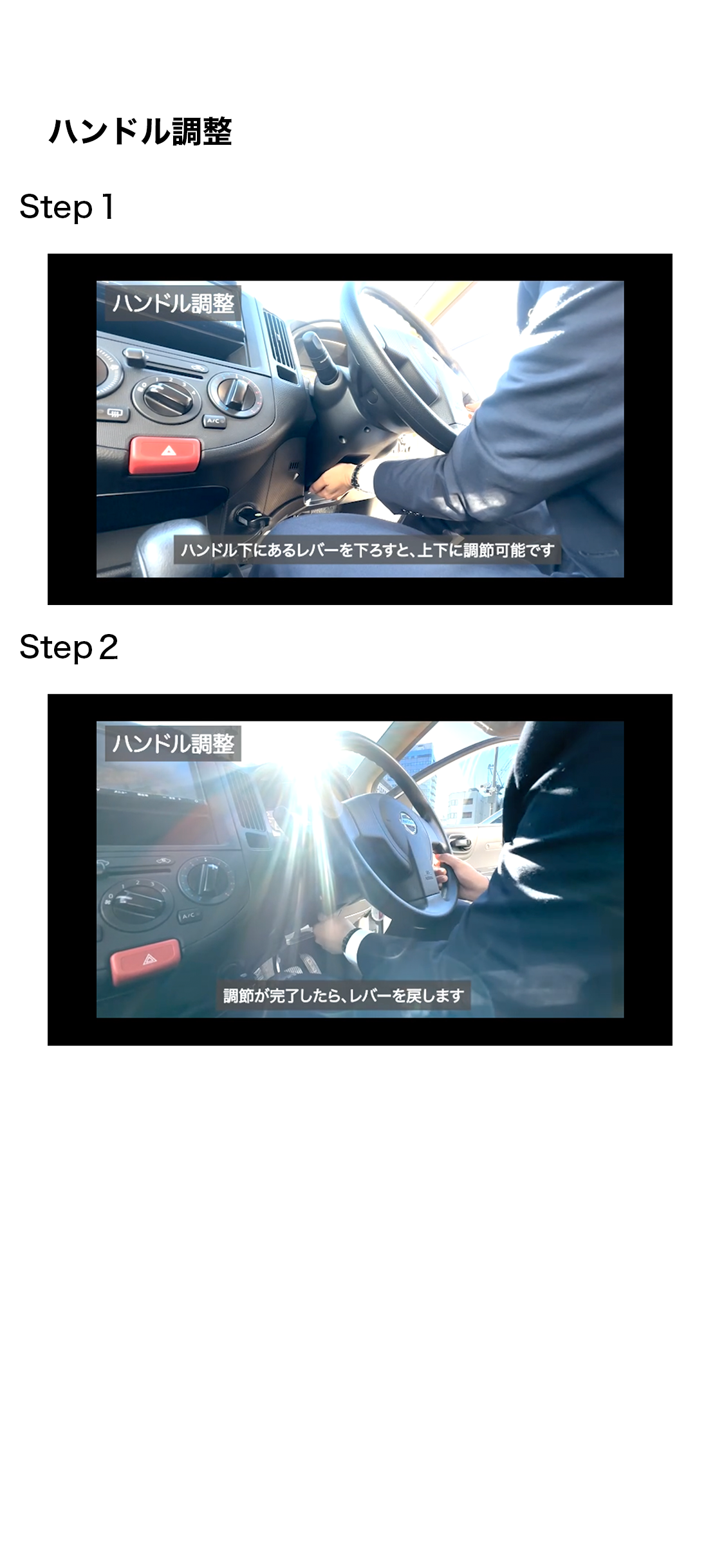 ハンドル調整

Step 1

ハンドル調整

A/C

ハンドル下にあるレバーを下ろすと、上下に調節可能です

Step 2

ハンドル調整

A/C

調節が完了したら、レバーを戻します