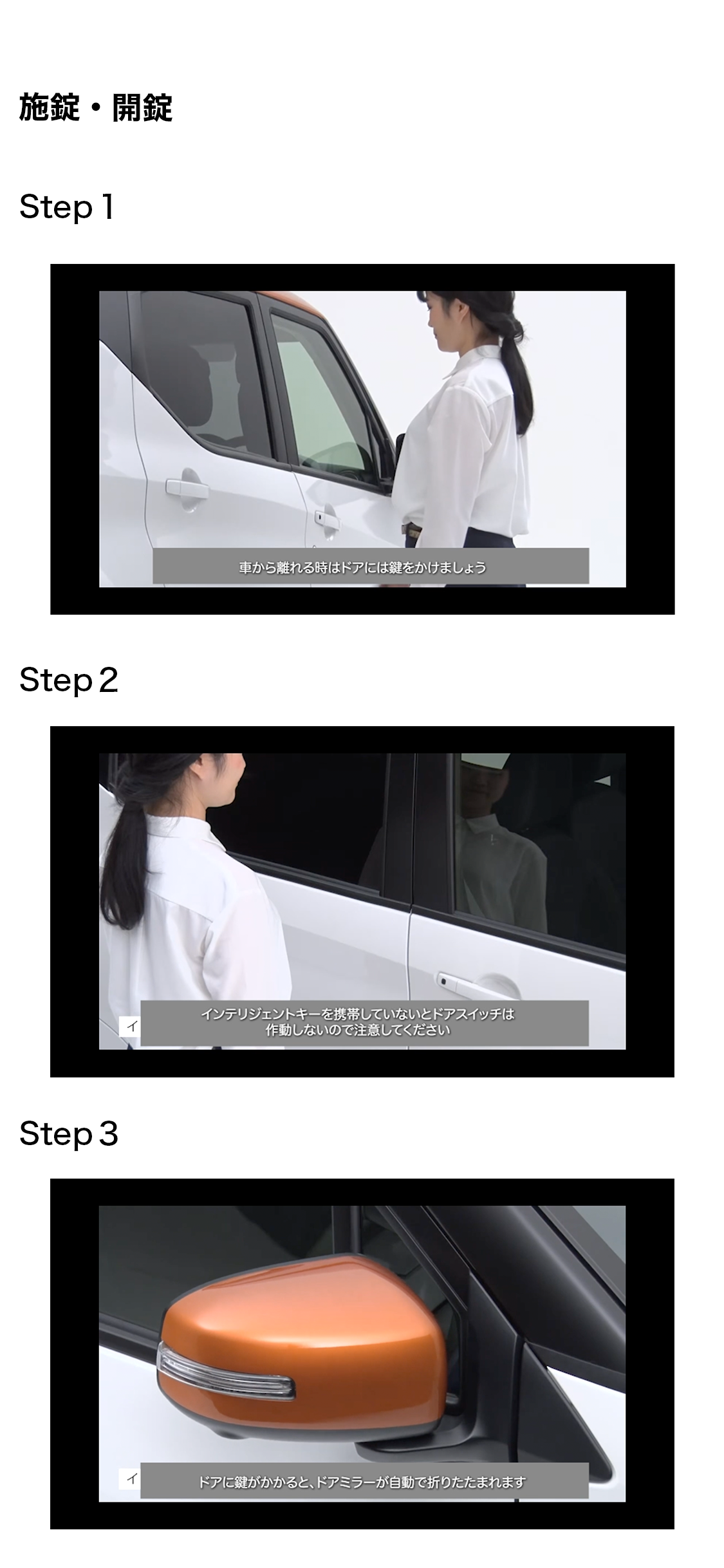 施錠・開錠

Step 1

車から離れる時はドアには鍵をかけましょう

Step 2

イ

インテリジェントキーを携帯していないとドアスイッチは作動しないので注意してください

Step 3

イ

ドアに鍵がかかると、ドアミラーが自動で折りたたまれます