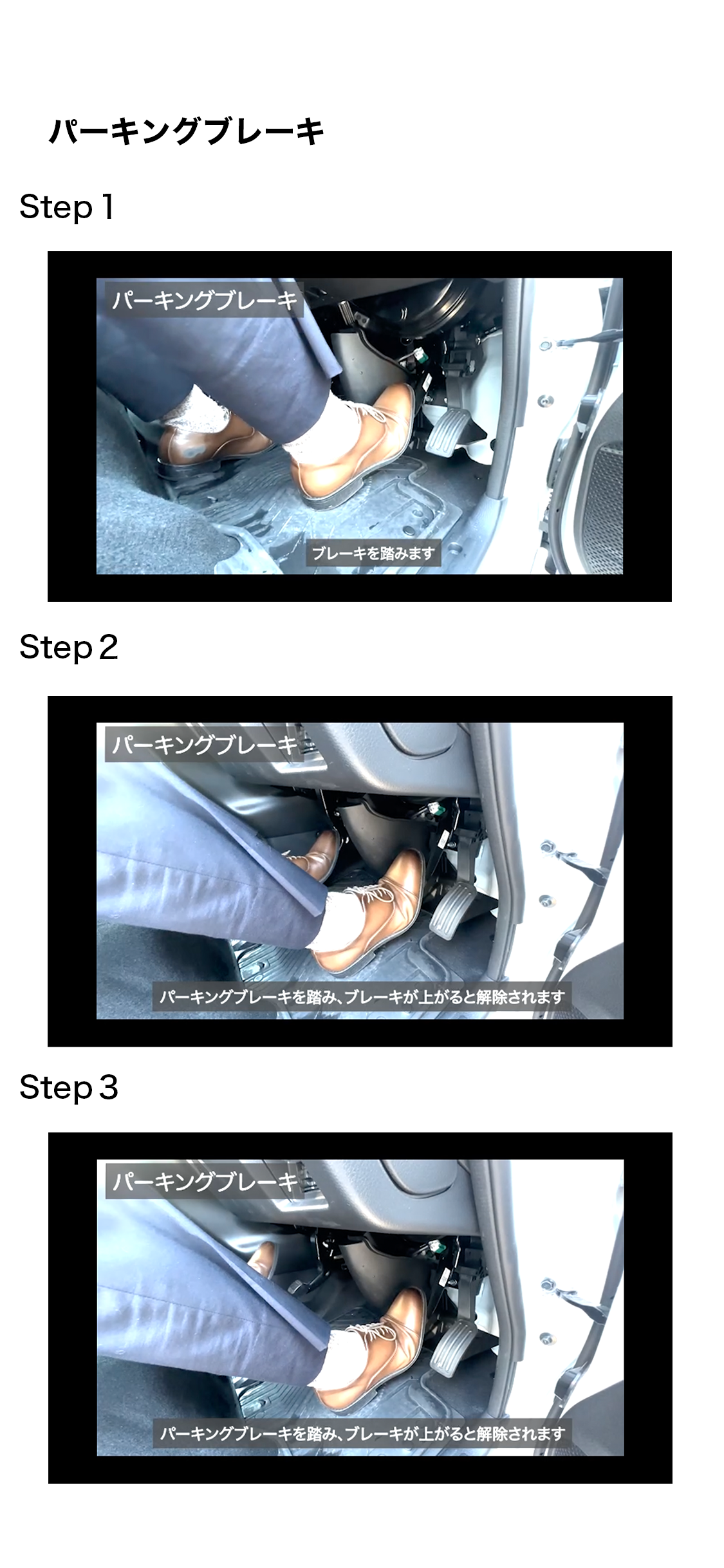 パーキングブレーキ

Step 1

パーキングブレーキ

ブレーキを踏みます

Step 2

パーキングブレーキ

パーキングブレーキを踏み、ブレーキが上がると解除されます

Step 3

パーキングブレーキ

パーキングブレーキを踏み、ブレーキが上がると解除されます