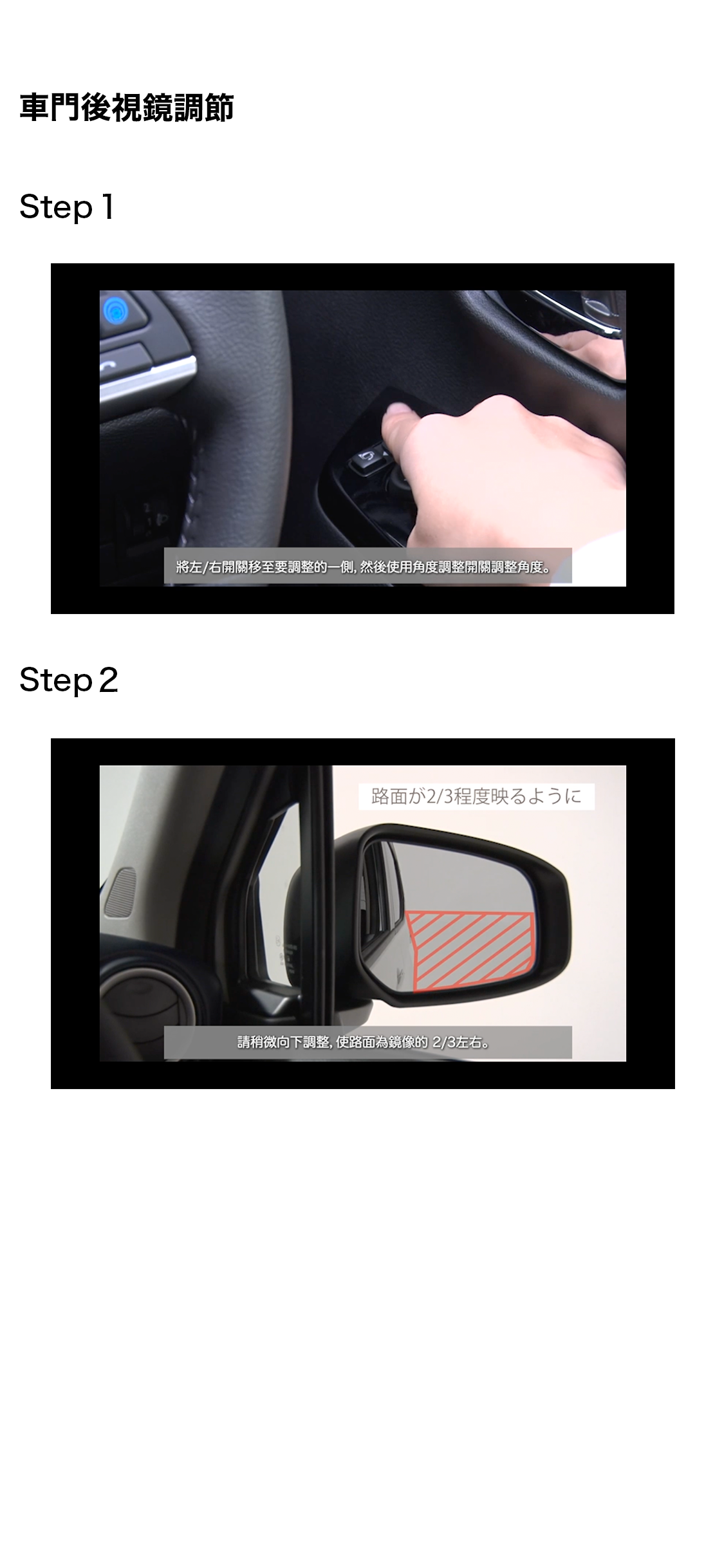 車門後視鏡調節

Step 1

將左/右開關移至要調整的一側, 然後使用角度調整開關調整角度。

Step 2

路面が2/3程度映るように

請稍微向下調整, 使路面為鏡像的 2/3左右。