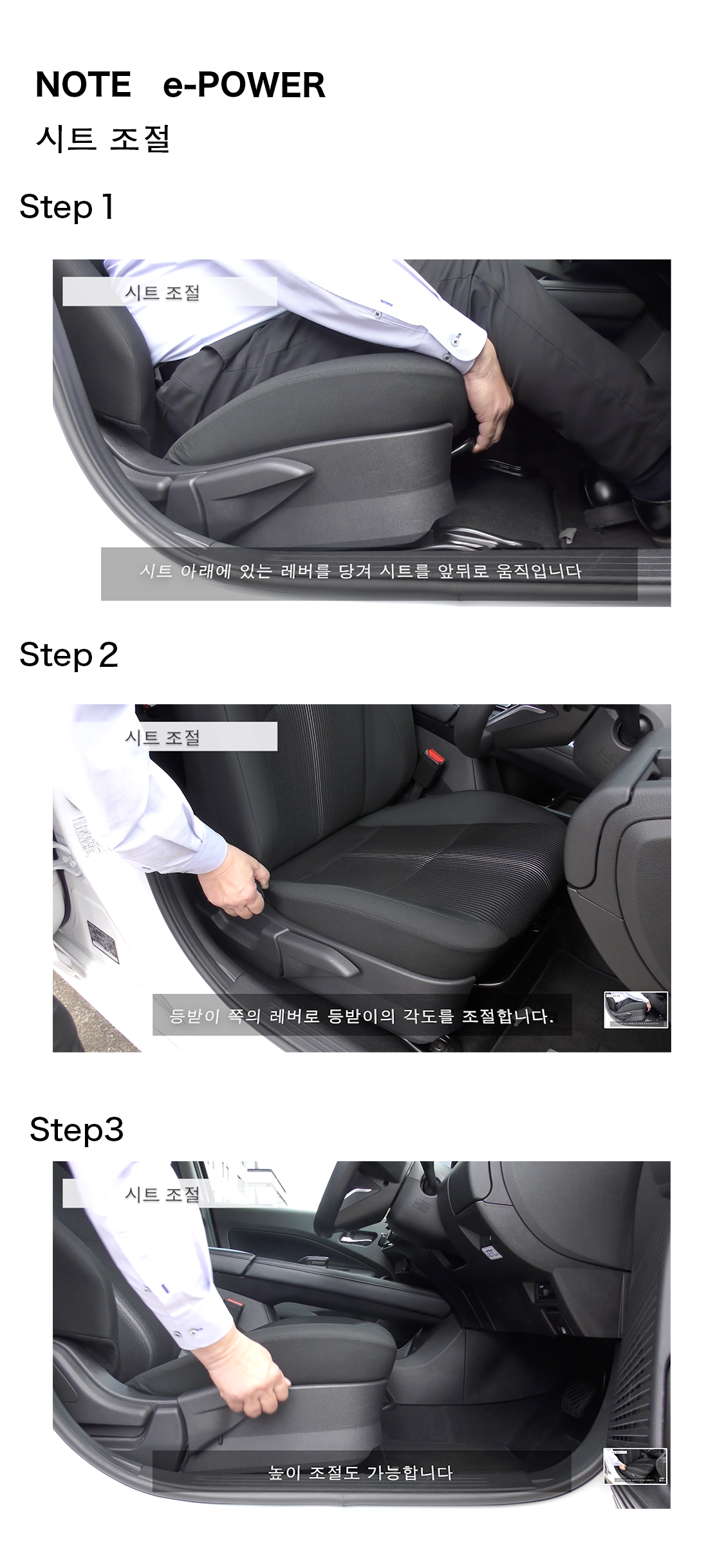 NOTE e-POWER
시트 조절

Step 1

시트 조절

시트 아래에 있는 레버를 당겨 시트를 앞뒤로 움직입니다

Step 2

시트 조절

등받이 쪽의 레버로 등받이의 각도를 조절합니다.

Step3

시트 조절

높이 조절도 가능합니다