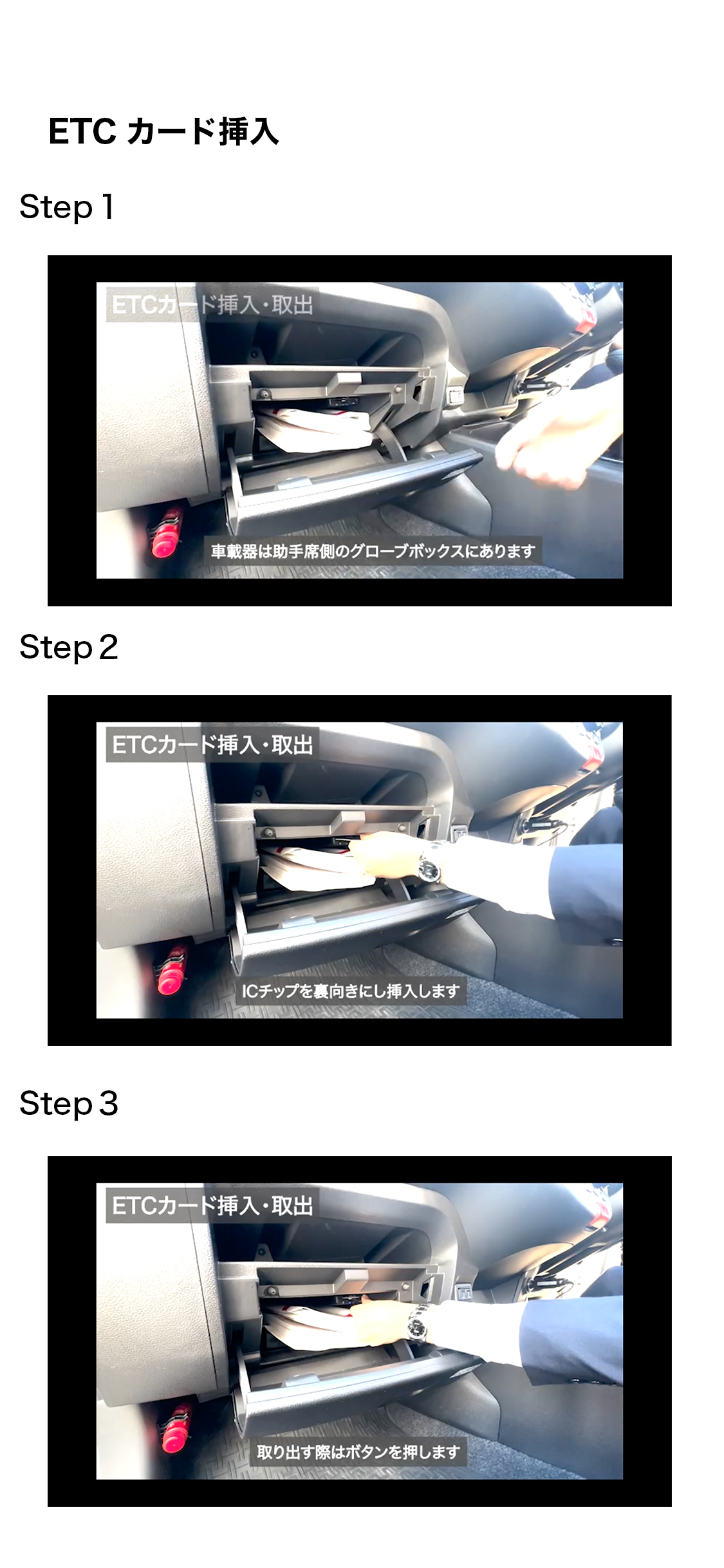 ETC カード挿入

Step 1

ETCカード挿入・取出

車載器は助手席側のグローブボックスにあります

Step 2

ETCカード挿入・取出

ICチップを裏向きにし挿入します

Step 3

ETCカード挿入・取出

取り出す際はボタンを押します