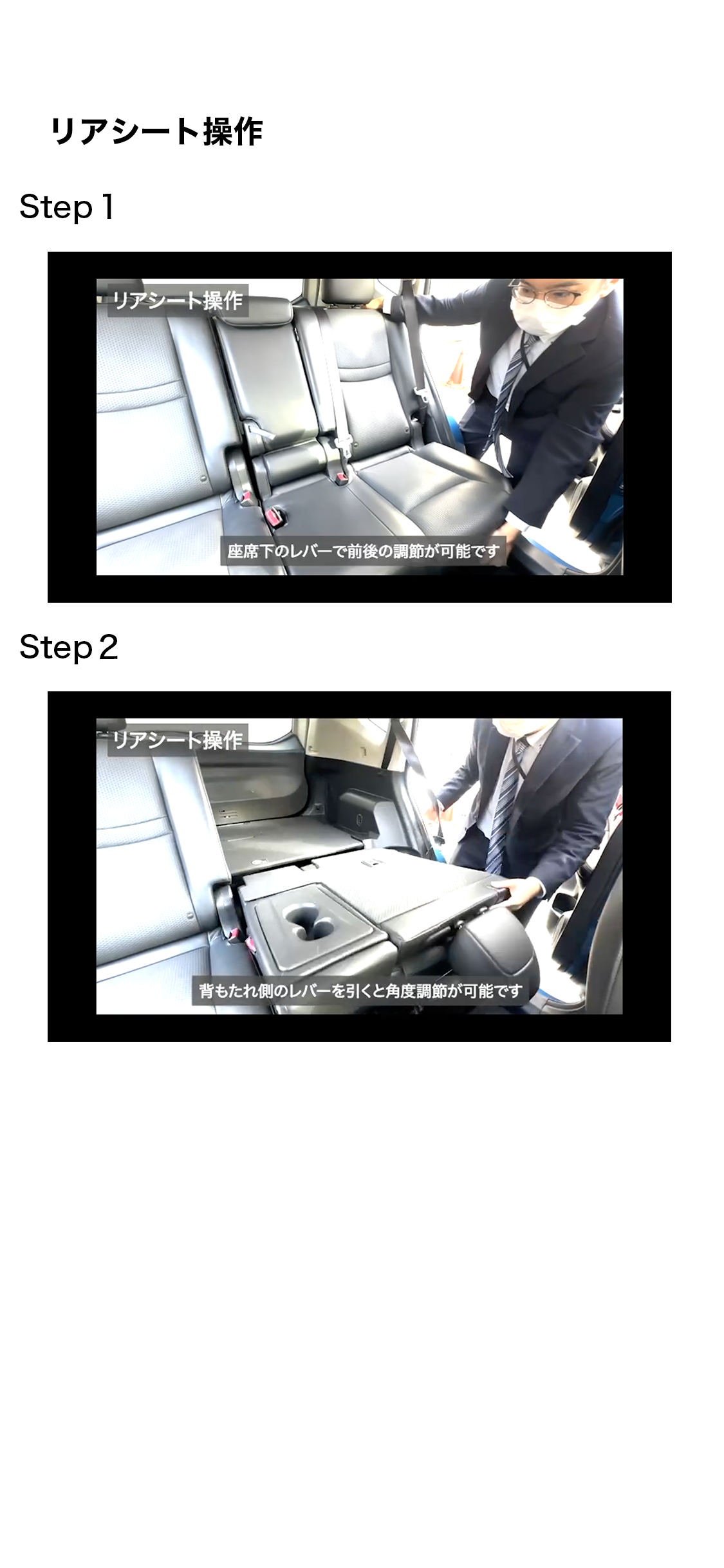 リアシート操作

Step 1

リアシート操作

座席下のレバーで前後の調節が可能です

Step 2

リアシート操作

背もたれ側のレバーを引くと角度調節が可能です