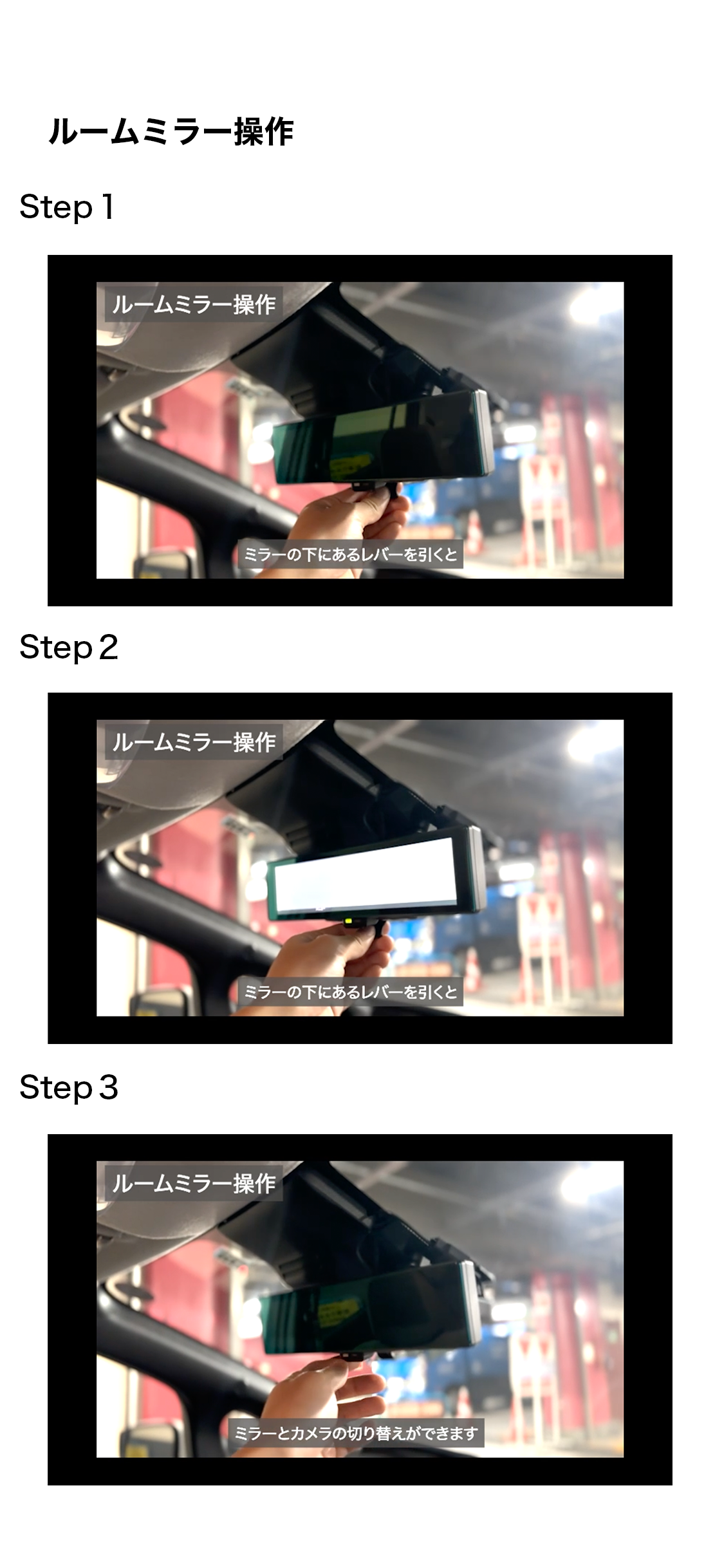 ルームミラー操作

Step 1

ルームミラー操作

ミラーの下にあるレバーを引くと

Step 2

ルームミラー操作

ミラーの下にあるレバーを引くと

Step 3

ルームミラー操作

ミラーとカメラの切り替えができます