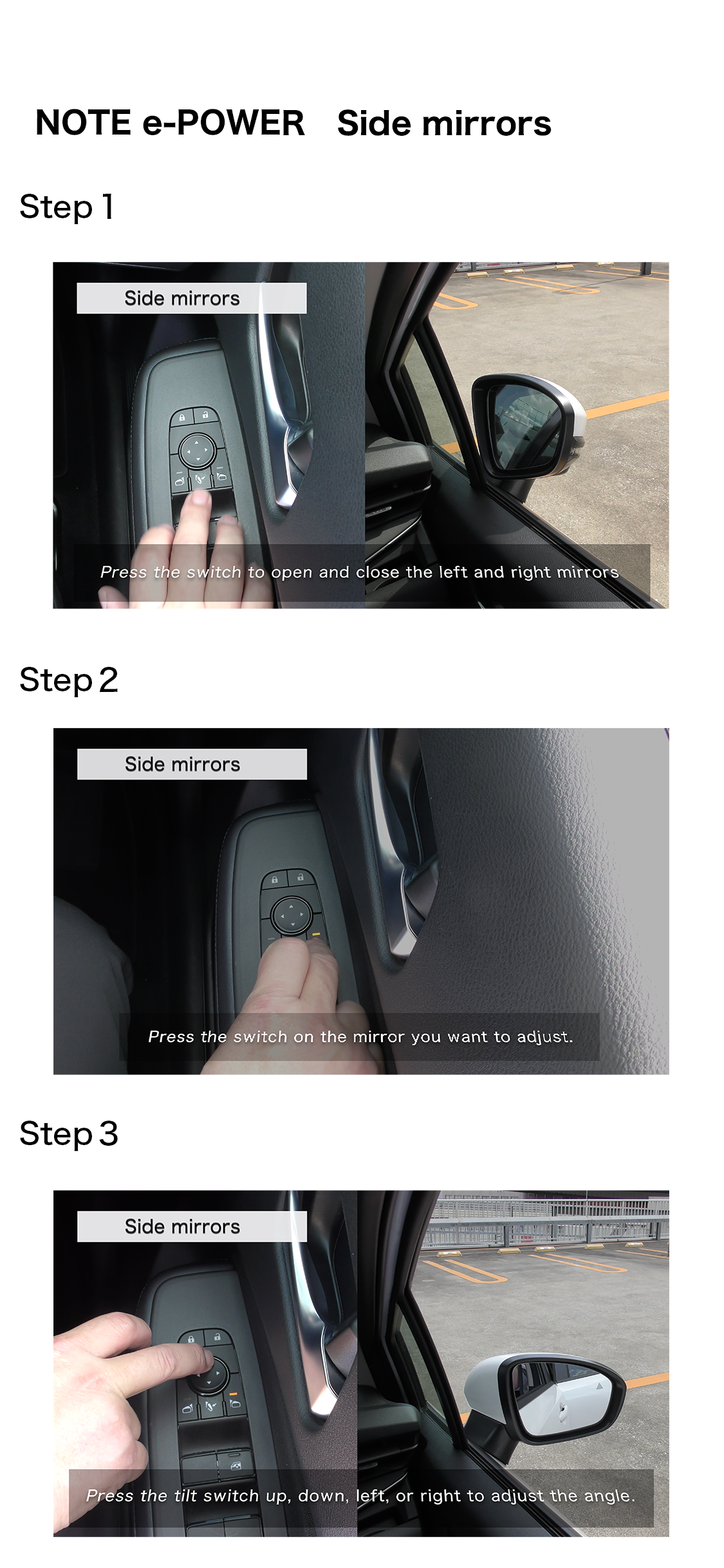 NOTE e-POWER Side mirrors

Step 1

Side mirrors

Press the switch to open and close the left and right mirrors

Step 2

Side mirrors

Press the switch on the mirror you want to adjust.

Step 3

Side mirrors

Press the tilt switch up, down, left, or right to adjust the angle.