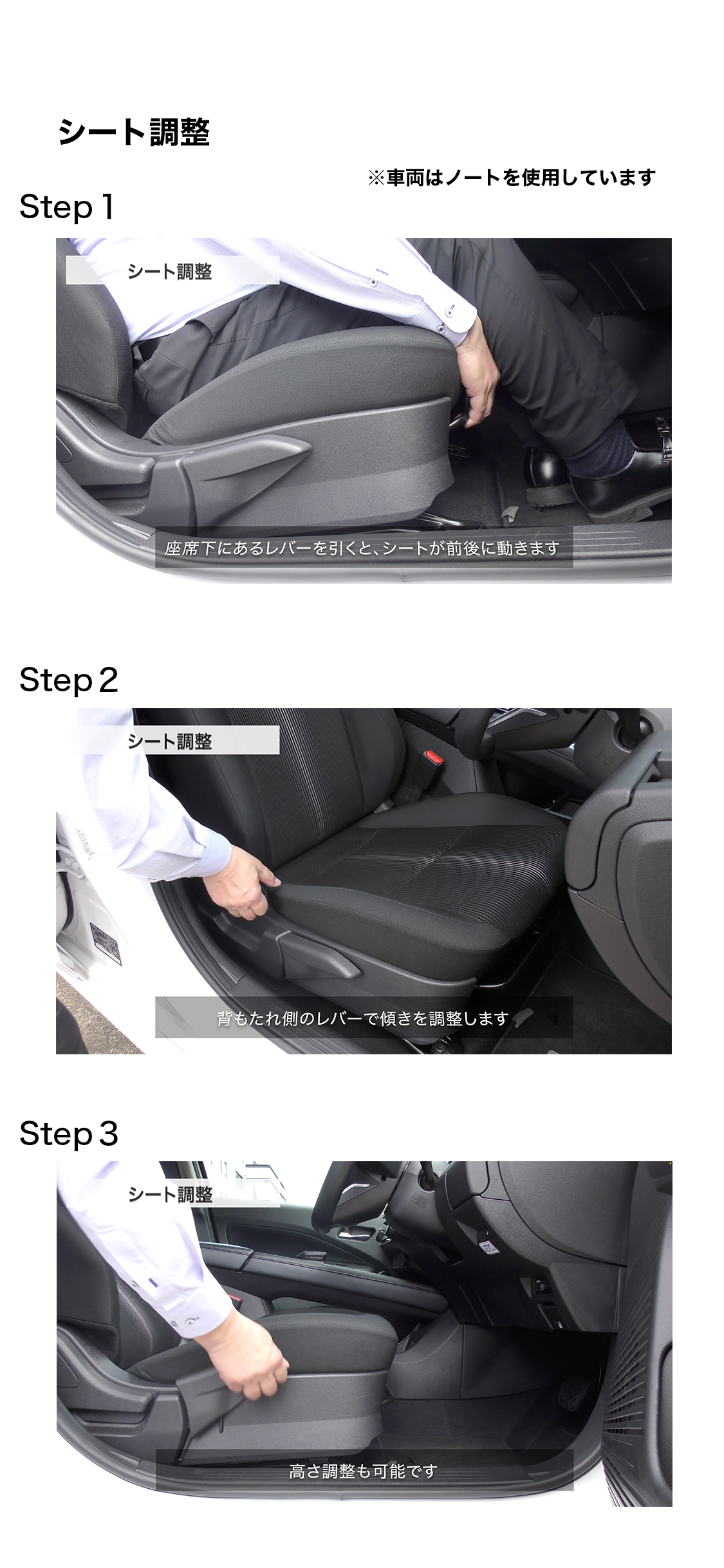 シート調整

※車両はノートを使用しています

Step 1

シート調整

座席下にあるレバーを引くと、シートが前後に動きます

Step 2

シート調整

背もたれ側のレバーで傾きを調整します

Step 3

シート調整

高さ調整も可能です