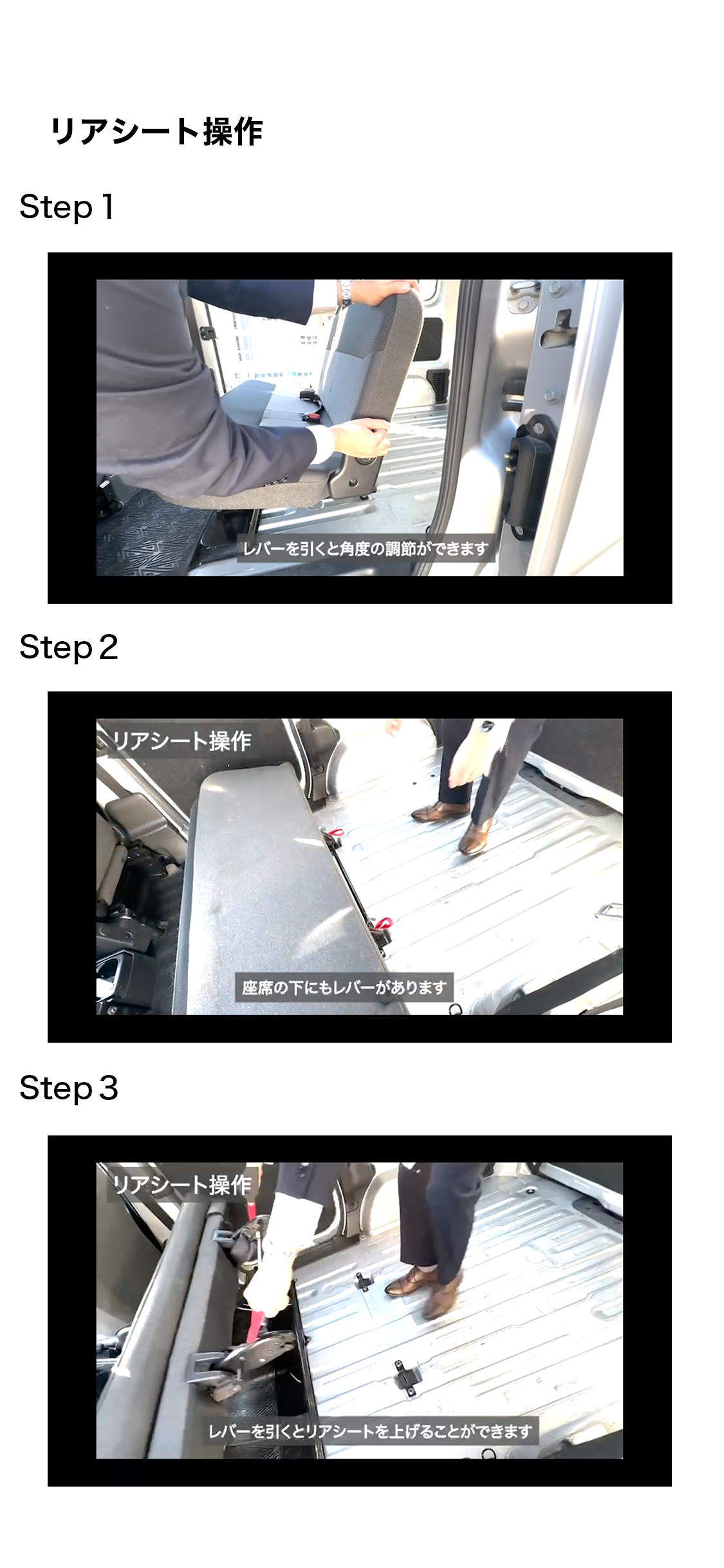 リアシート操作

Step 1

レバーを引くと角度の調節ができます

Step 2

リアシート操作

座席の下にもレバーがあります

Step 3

リアシート操作

レバーを引くとリアシートを上げることができます