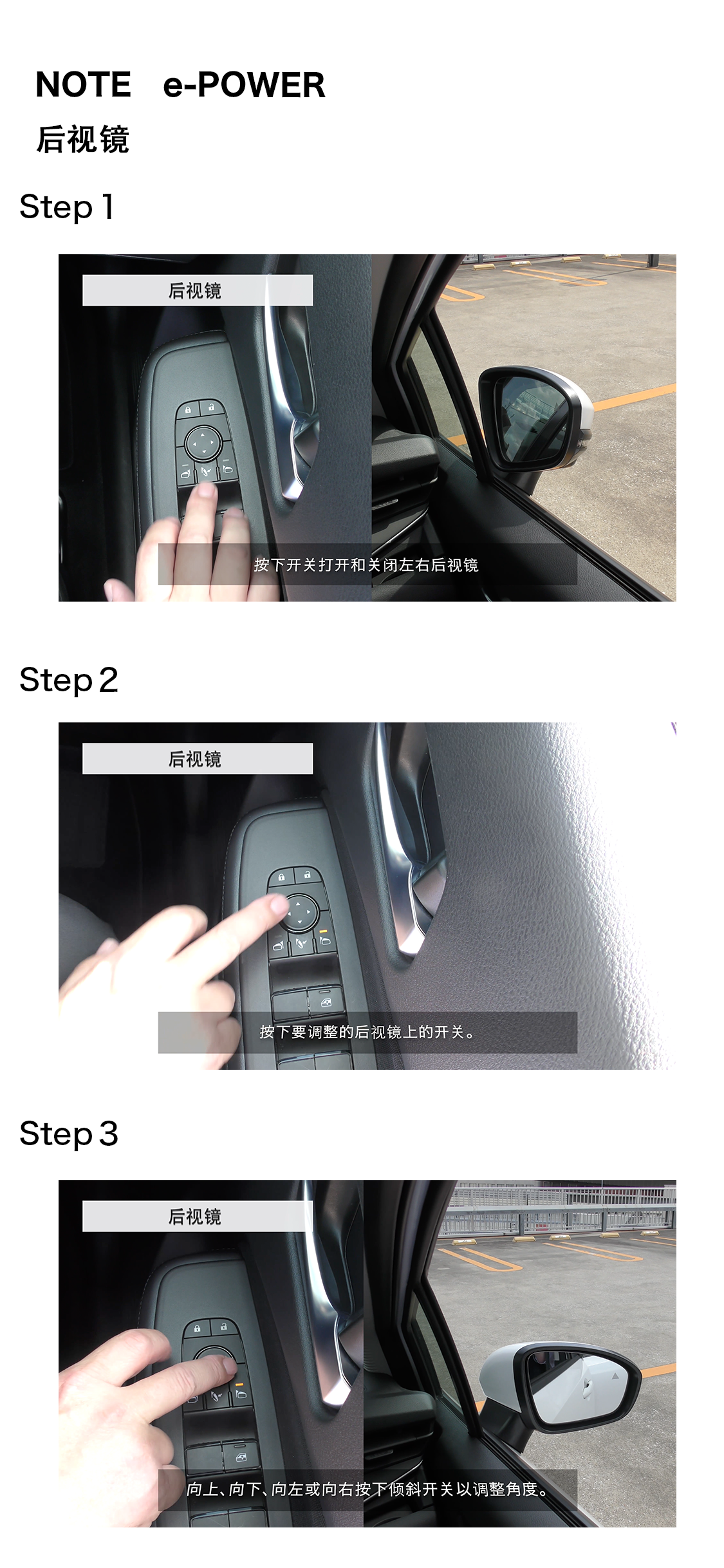 NOTE e-POWER
后视镜

Step 1

后视镜

按下开关打开和关闭左右后视镜

Step 2

后视镜

按下要调整的后视镜上的开关。

Step 3

后视镜

向上、向下、向左或向右按下倾斜开关以调整角度。