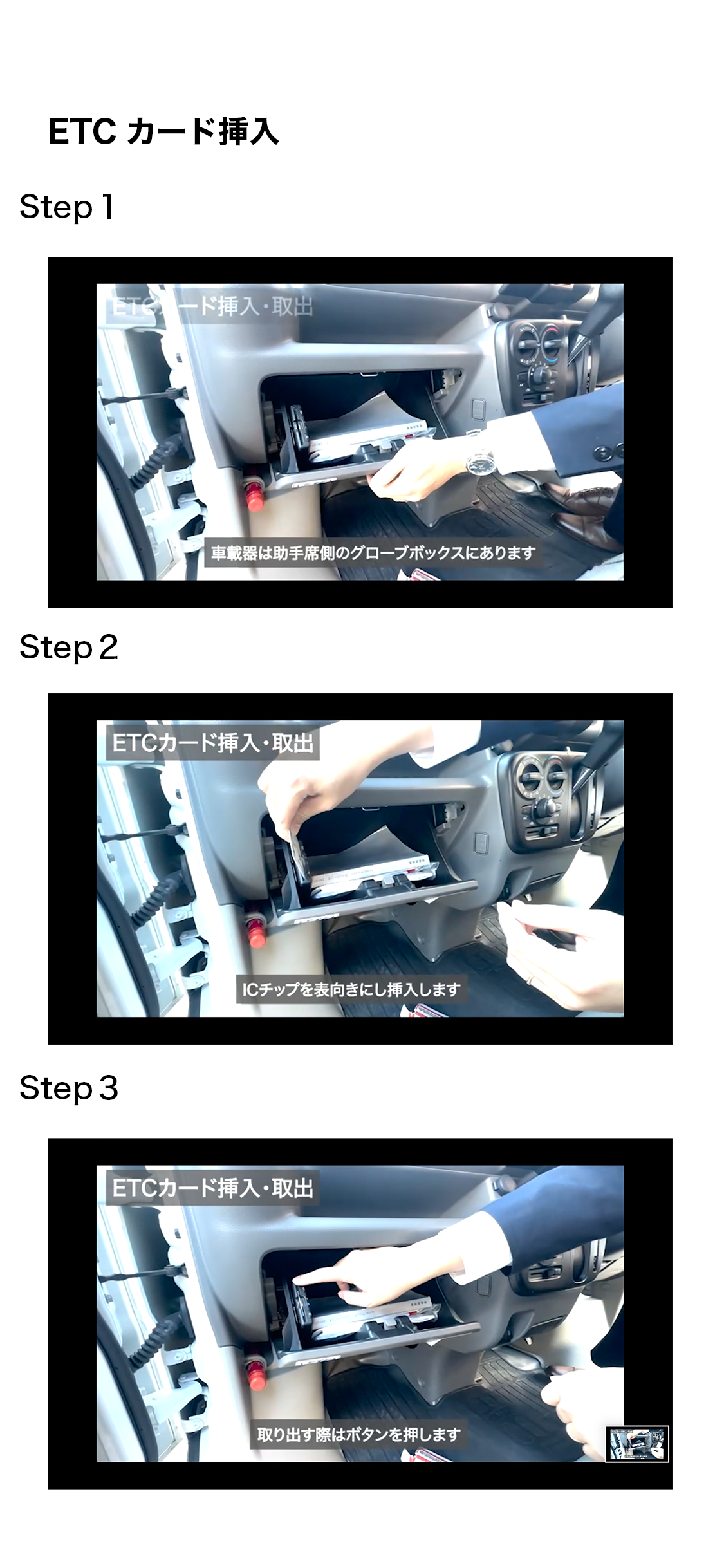 ETC カード挿入

Step 1

ETCカード挿入・取出

車載器は助手席側のグローブボックスにあります

Step 2

ETCカード挿入・取出

ICチップを表向きにし挿入します

Step 3

ETCカード挿入・取出

取り出す際はボタンを押します