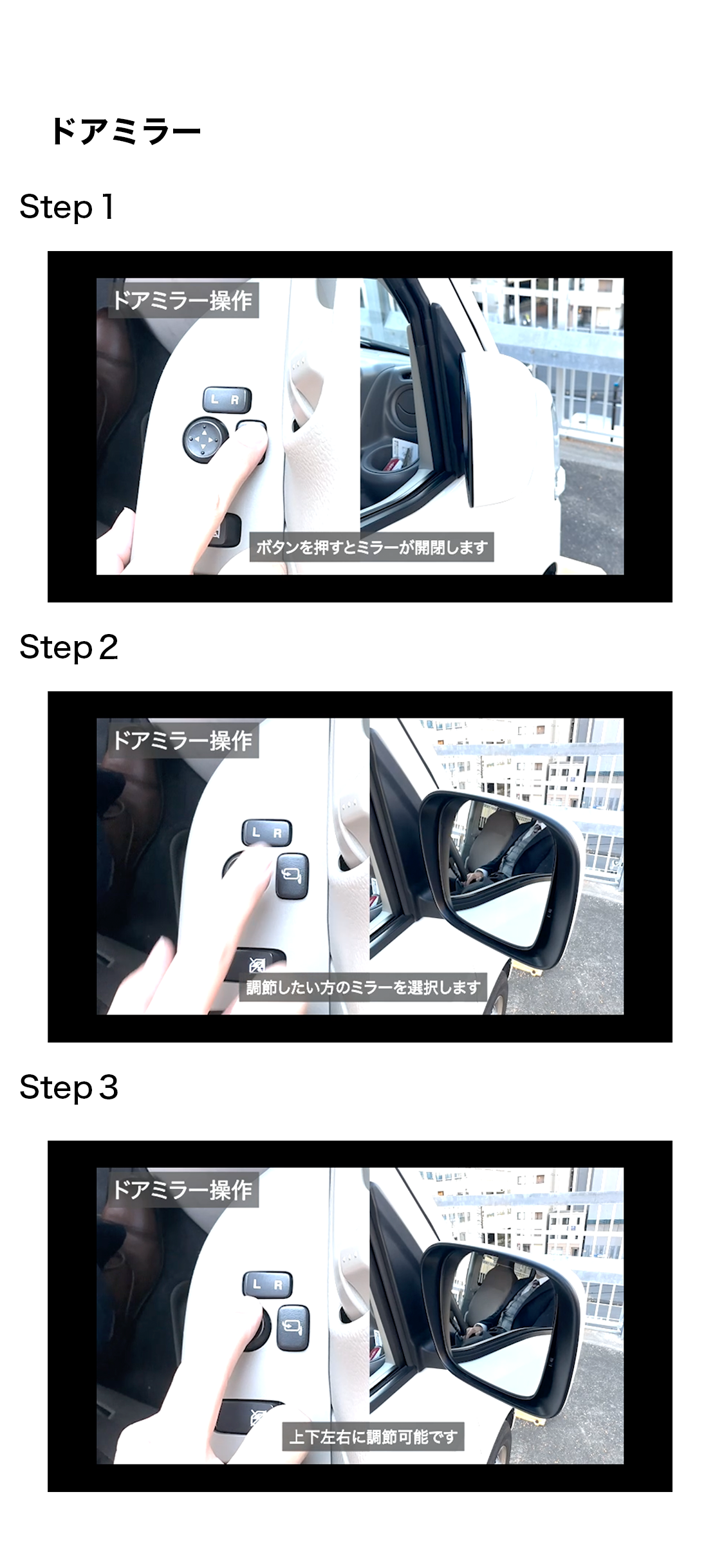 ドアミラー

Step 1

ドアミラー操作

L R

ボタンを押すとミラーが開閉します

Step 2

ドアミラー操作

L R

調節したい方のミラーを選択します

Step 3

ドアミラー操作

L R

上下左右に調節可能です