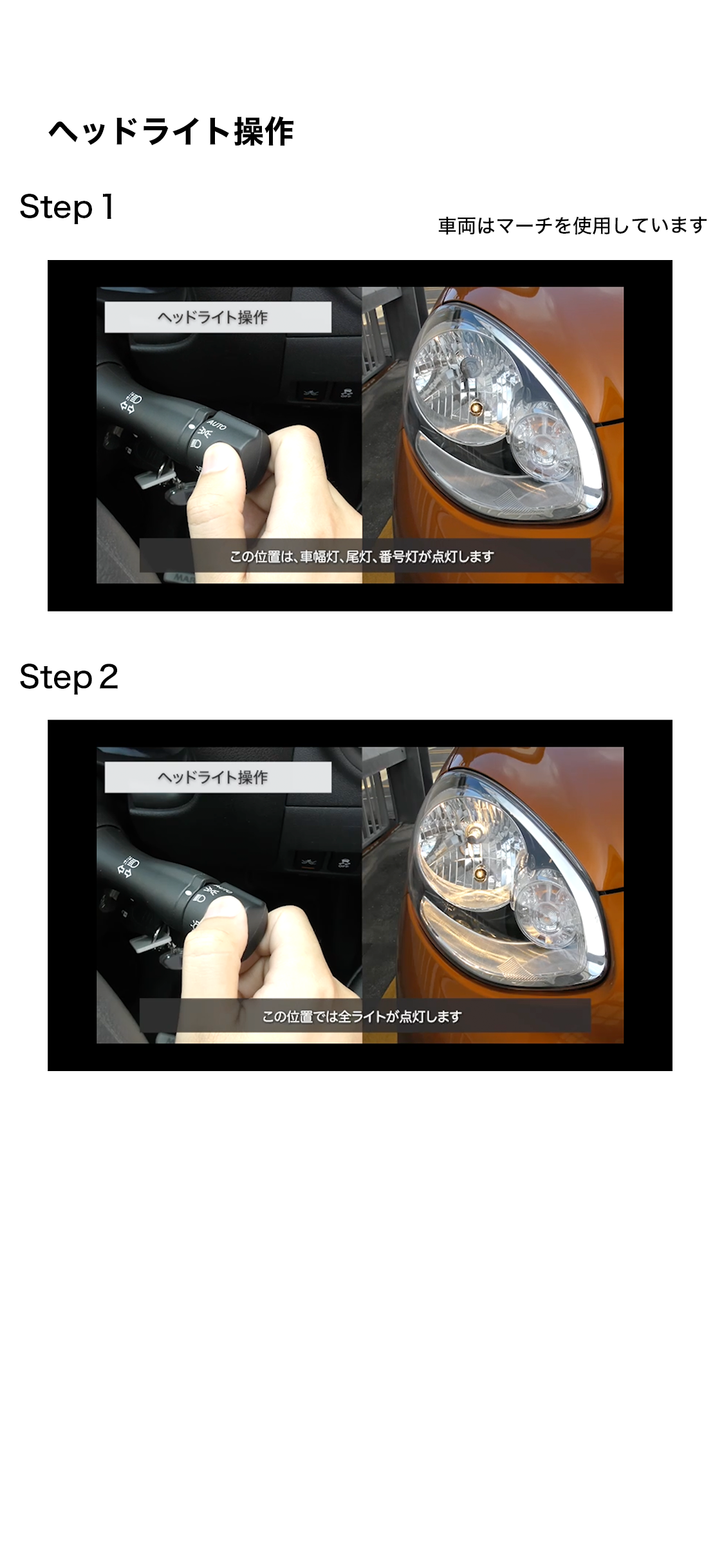 ヘッドライト操作

Step 1

車両はマーチを使用しています

ヘッドライト操作

AUTO

この位置は、車幅灯、尾灯、番号灯が点灯します

Step 2

ヘッドライト操作

この位置では全ライトが点灯します