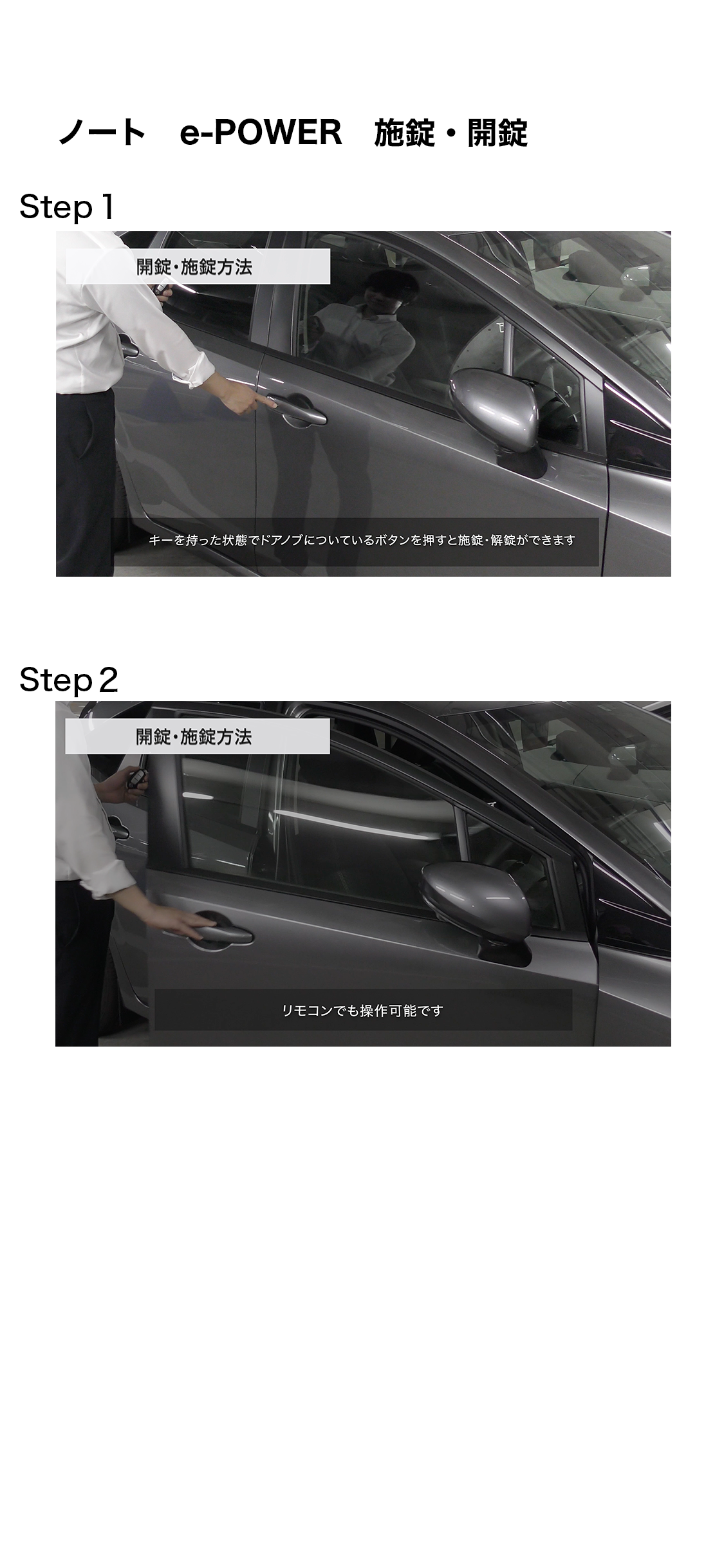 ノート　e-POWER　施錠・開錠

Step 1

開錠・施錠方法

キーを持った状態でドアノブについているボタンを押すと施錠・解錠ができます

Step 2

開錠・施錠方法

リモコンでも操作可能です