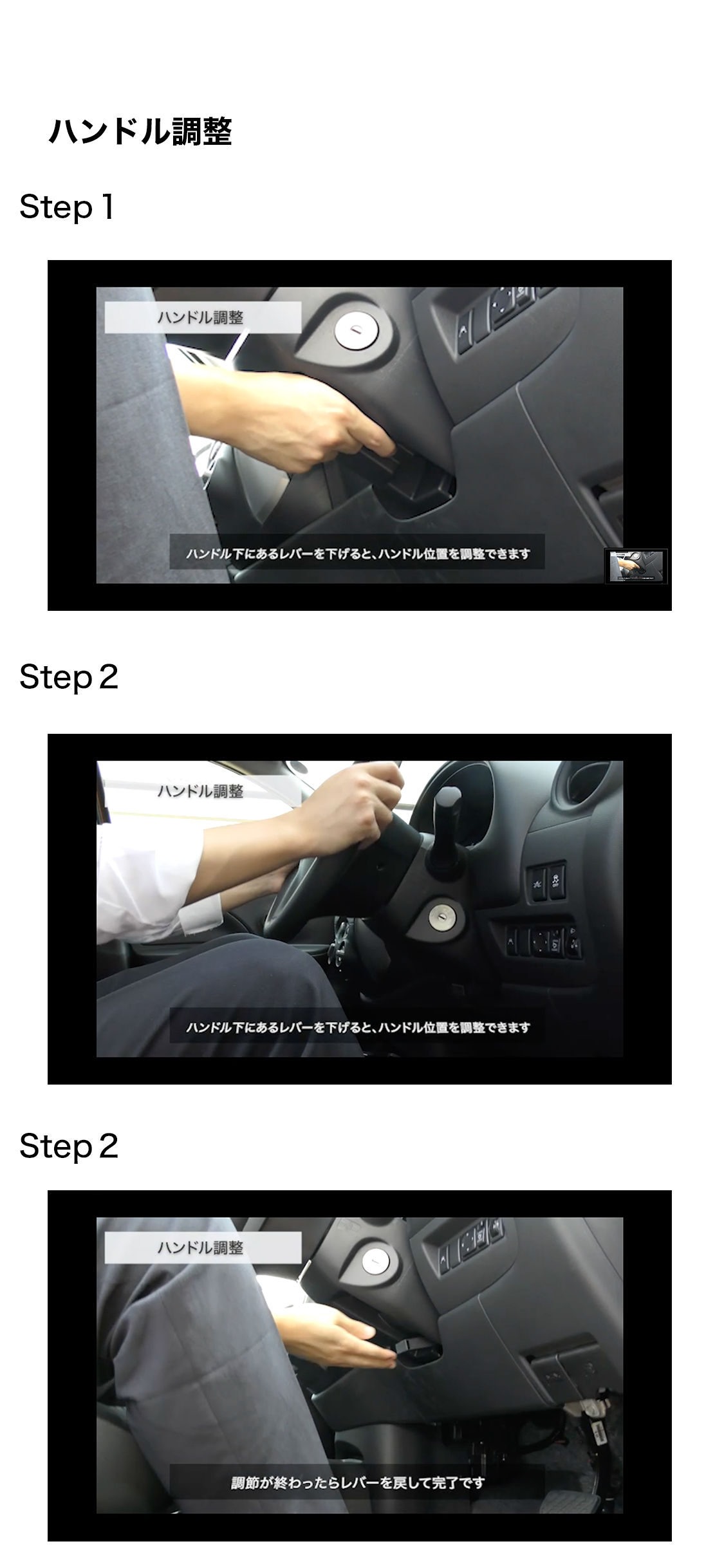 ハンドル調整

Step 1

ハンドル調整

ハンドル下にあるレバーを下げると、ハンドル位置を調整できます

Step 2

ハンドル調整

ハンドル下にあるレバーを下げると、ハンドル位置を調整できます

Step 2

ハンドル調整

調節が終わったらレバーを戻して完了です