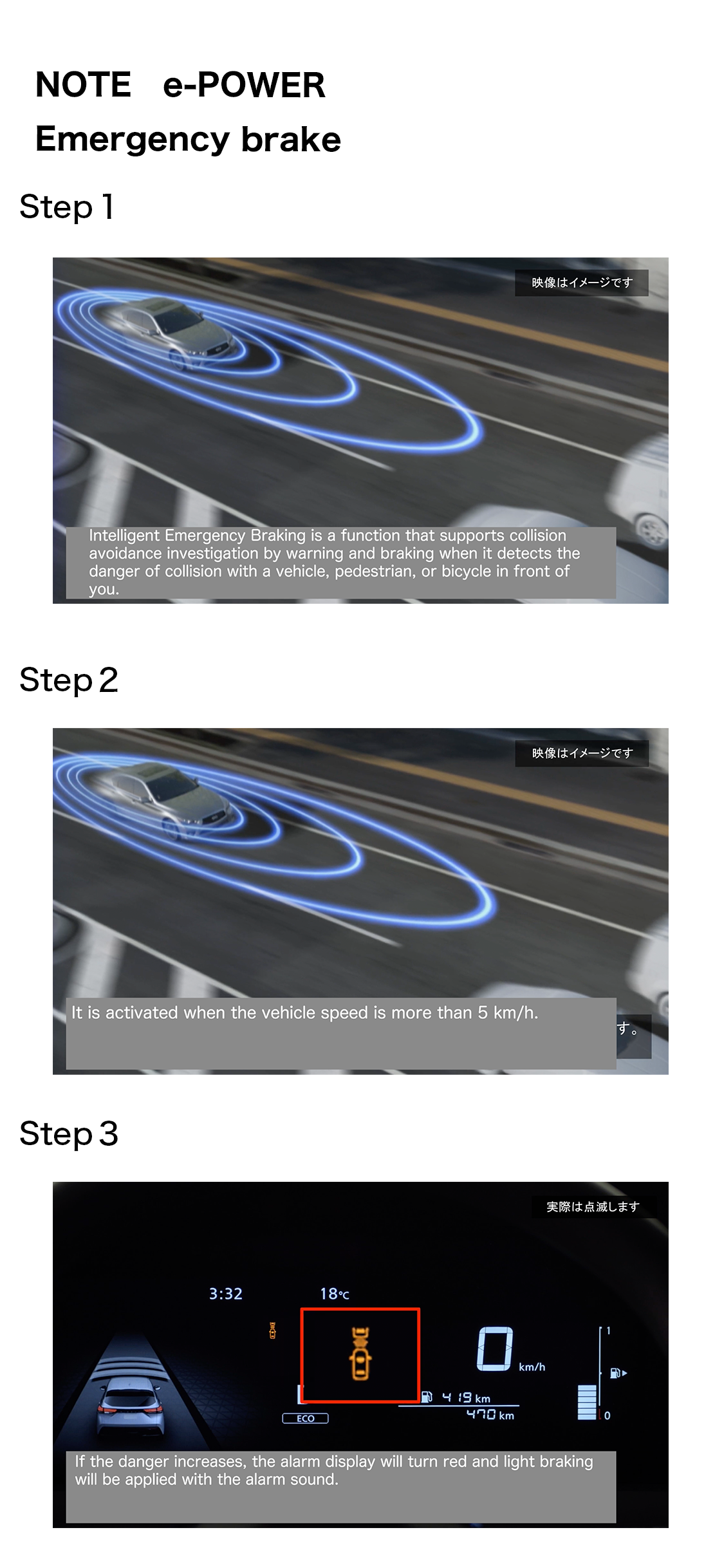 NOTE e-POWER
Emergency brake

Step 1

映像はイメージです

Intelligent Emergency Braking is a function that supports collision avoidance investigation by warning and braking when it detects the danger of collision with a vehicle, pedestrian, or bicycle in front of you.

Step 2

映像はイメージです

It is activated when the vehicle speed is more than 5 km/h.

す。

Step 3

実際は点滅します

3:32 18℃

0 km/h

419 km
470 km

ECO

1
0

If the danger increases, the alarm display will turn red and light braking will be applied with the alarm sound.